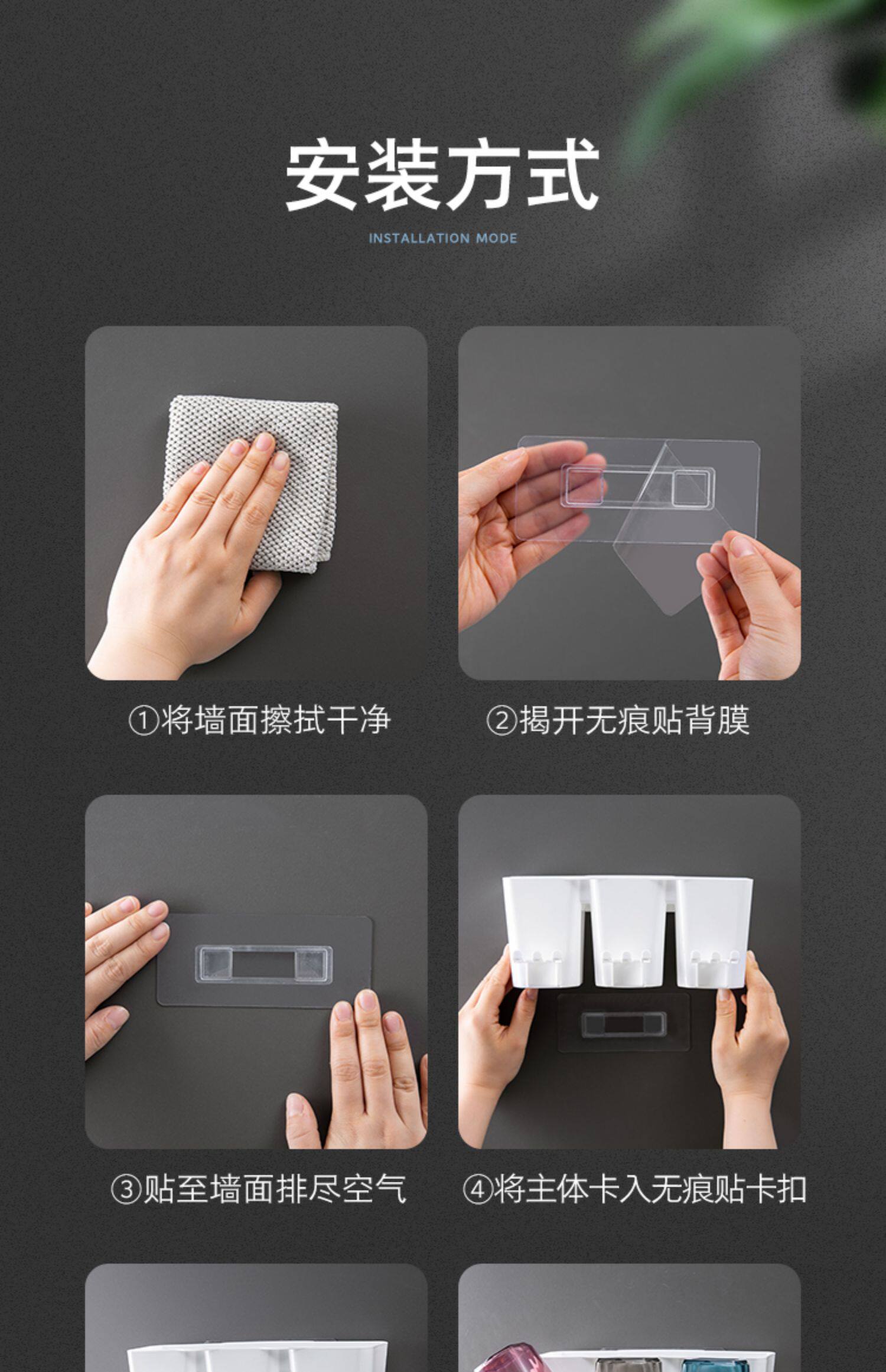 安装方式

INSTALLATION MODE

①将墙面擦拭干净

②揭开无痕贴背膜

③贴至墙面排尽空气

④将主体卡入无痕贴卡扣