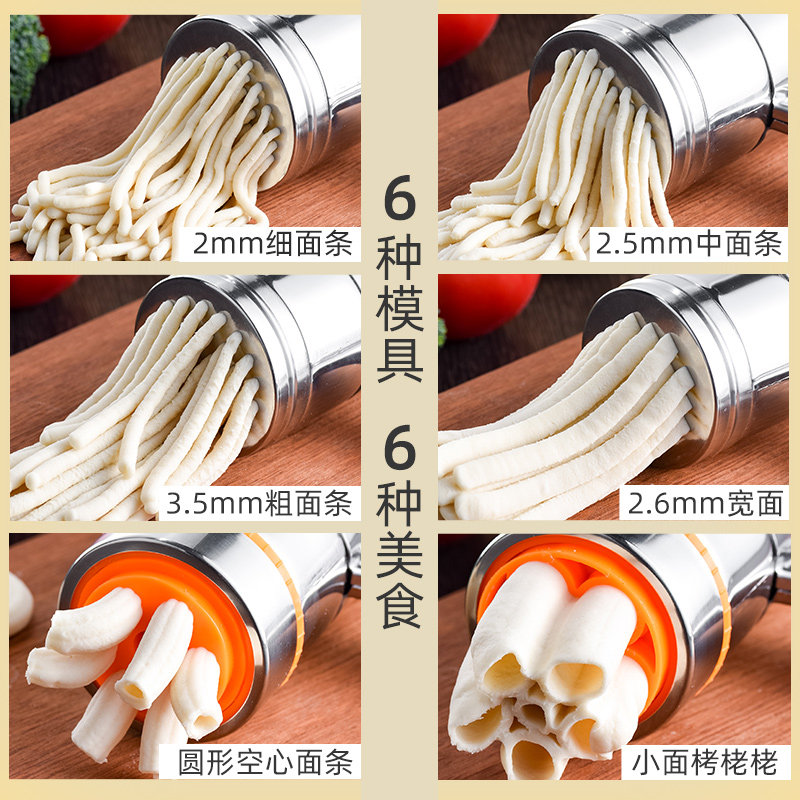 2mm细面条

2.5mm中面条

6种模具

6种美食

3.5mm粗面条

2.6mm宽面

圆形空心面条

小面栲栳栳