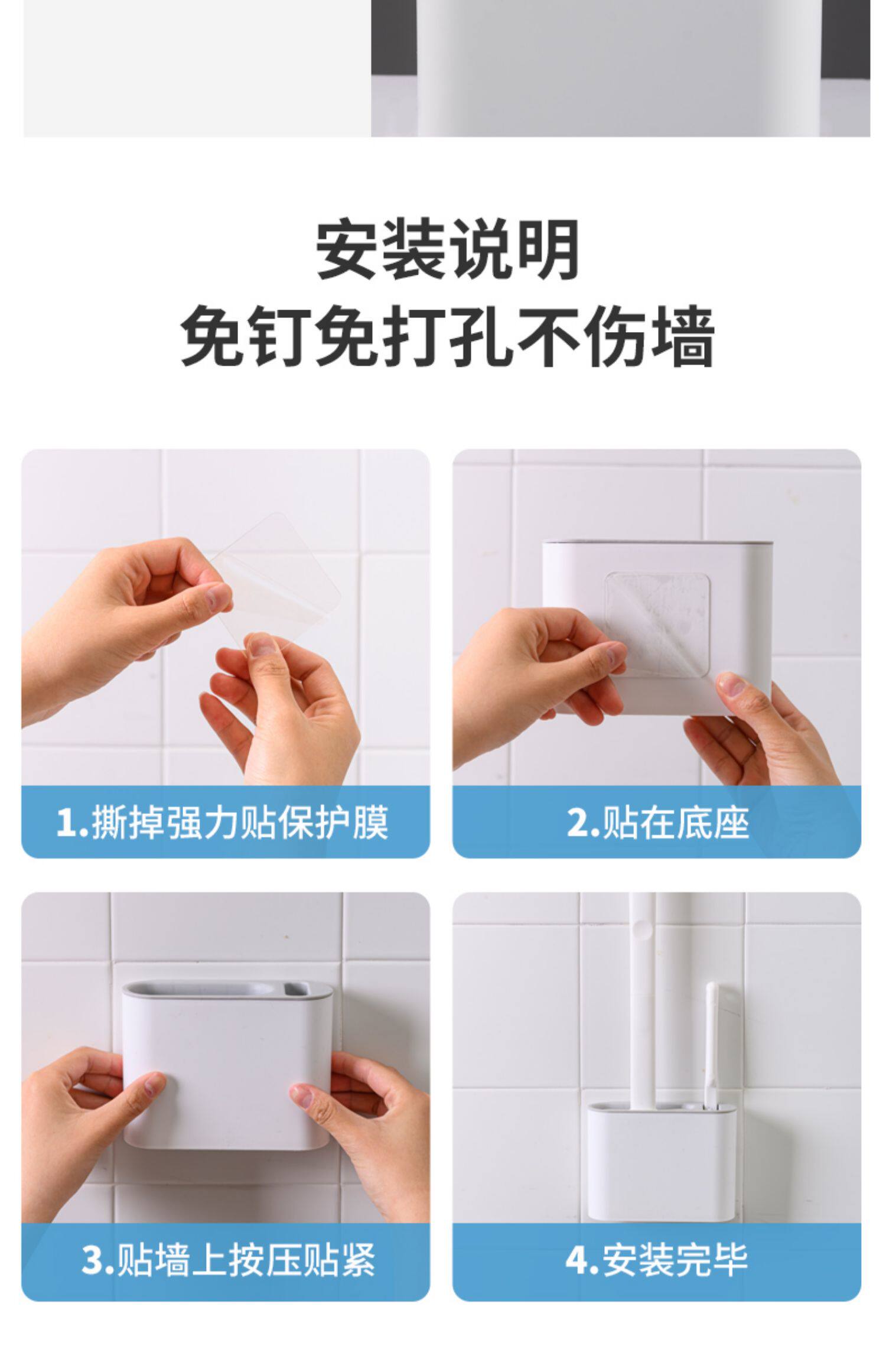 安装说明
免钉免打孔不伤墙

1.撕掉强力贴保护膜

2.贴在底座

3.贴墙上按压贴紧

4.安装完毕