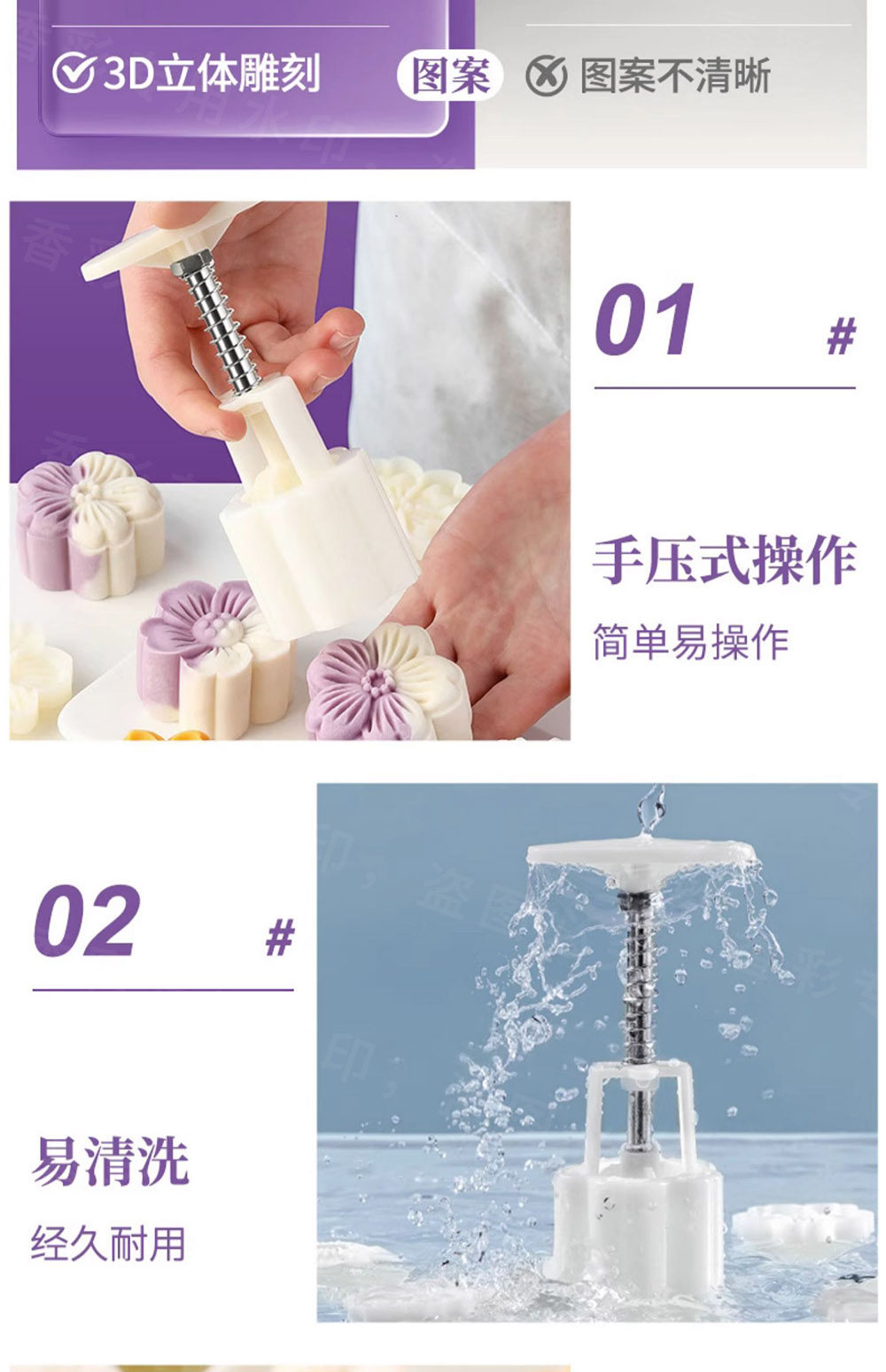 3D立体雕刻

图案

图案不清晰

01

#

手压式操作

简单易操作

02

#

易清洗

经久耐用