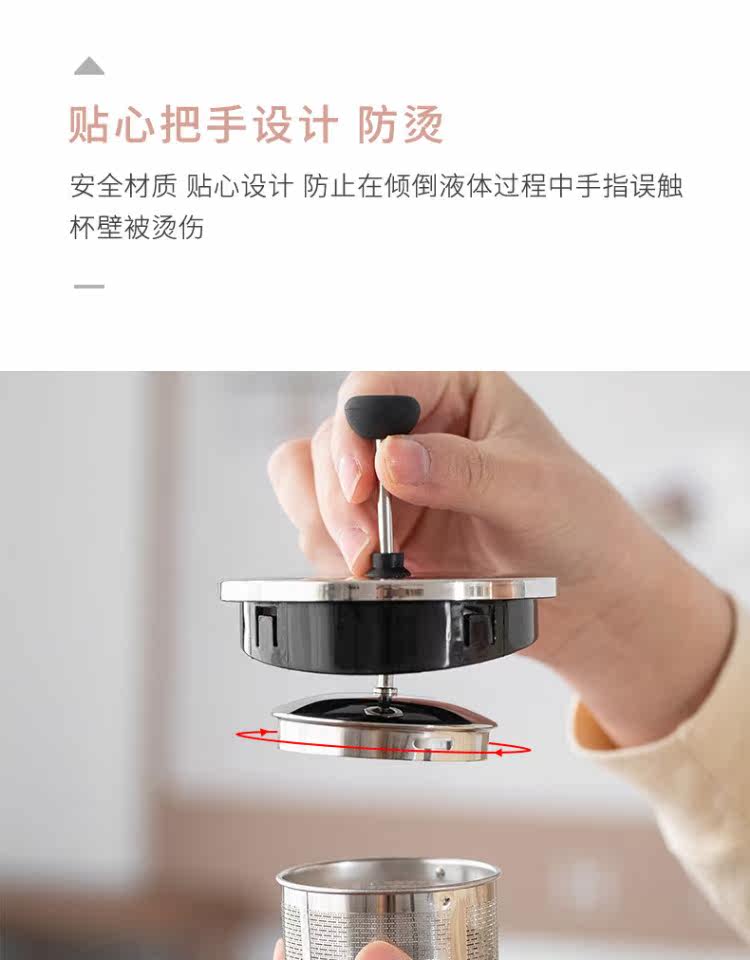 贴心把手设计 防烫

安全材质 贴心设计 防止在倾倒液体过程中手指误触杯壁被烫伤