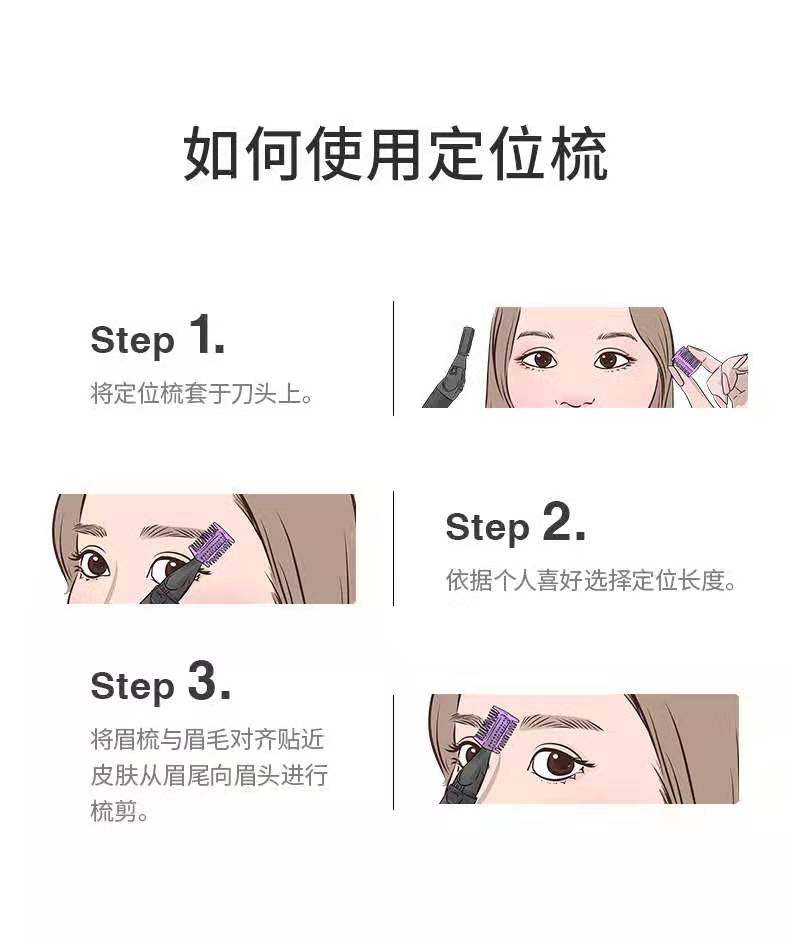 如何使用定位梳

Step 1.
将定位梳套于刀头上。

Step 2.
依据个人喜好选择定位长度。

Step 3.
将眉梳与眉毛对齐贴近皮肤从眉尾向眉头进行梳剪。