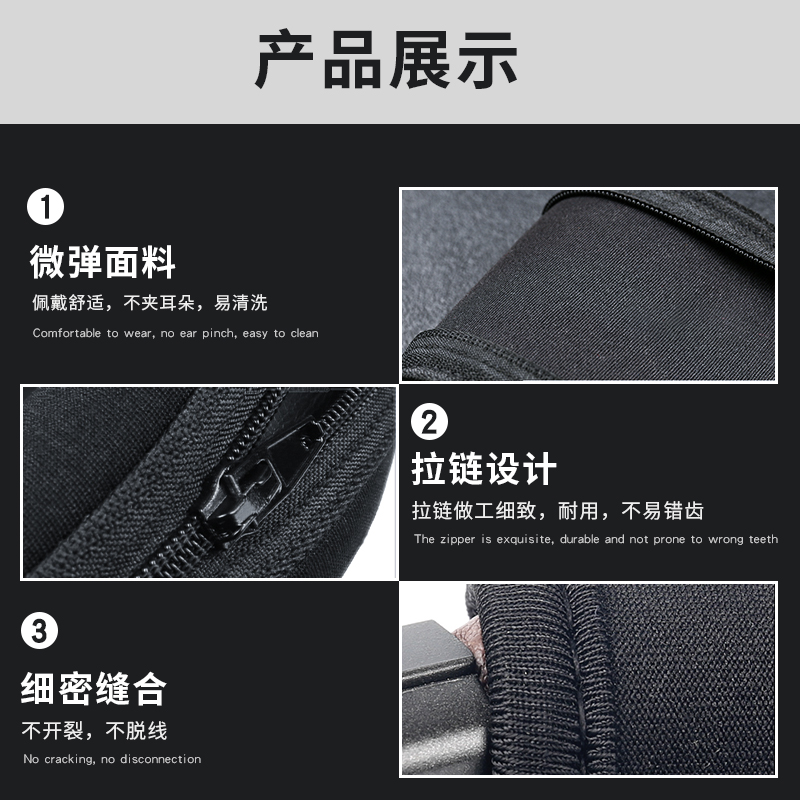 产品展示

1

微弹面料

佩戴舒适，不夹耳朵，易清洗

Comfortable to wear, no ear pinch, easy to clean

2

拉链设计

拉链做工细致，耐用，不易错齿

The zipper is exquisite, durable and not prone to wrong teeth

3

细密缝合

不开裂，不脱线

No cracking, no disconnection