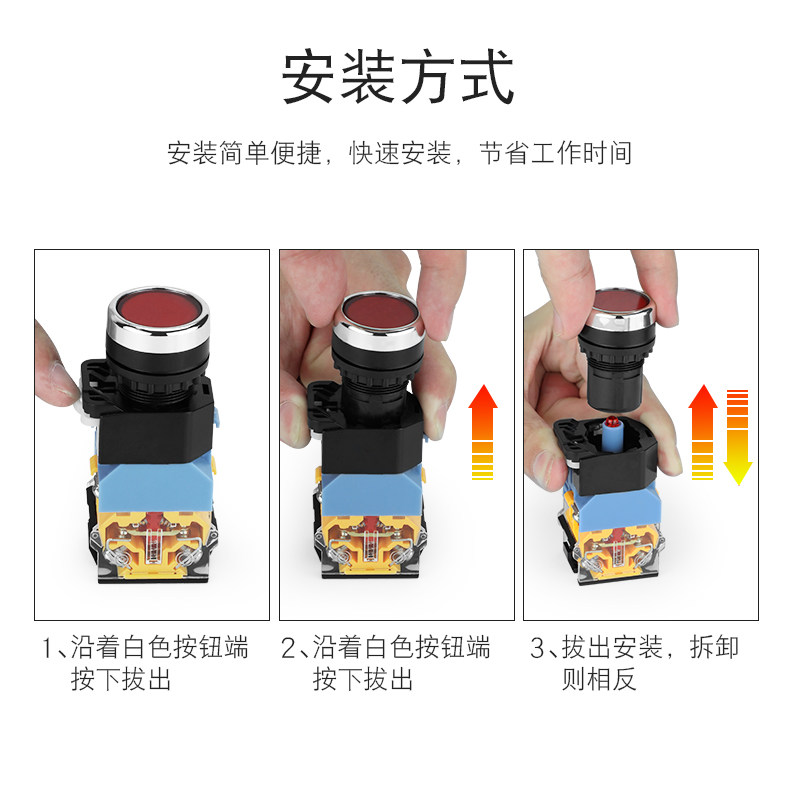 安装方式

安装简单便捷，快速安装，节省工作时间

1、沿着白色按钮端按下拔出

2、沿着白色按钮端按下拔出

3、拔出安装，拆卸则相反