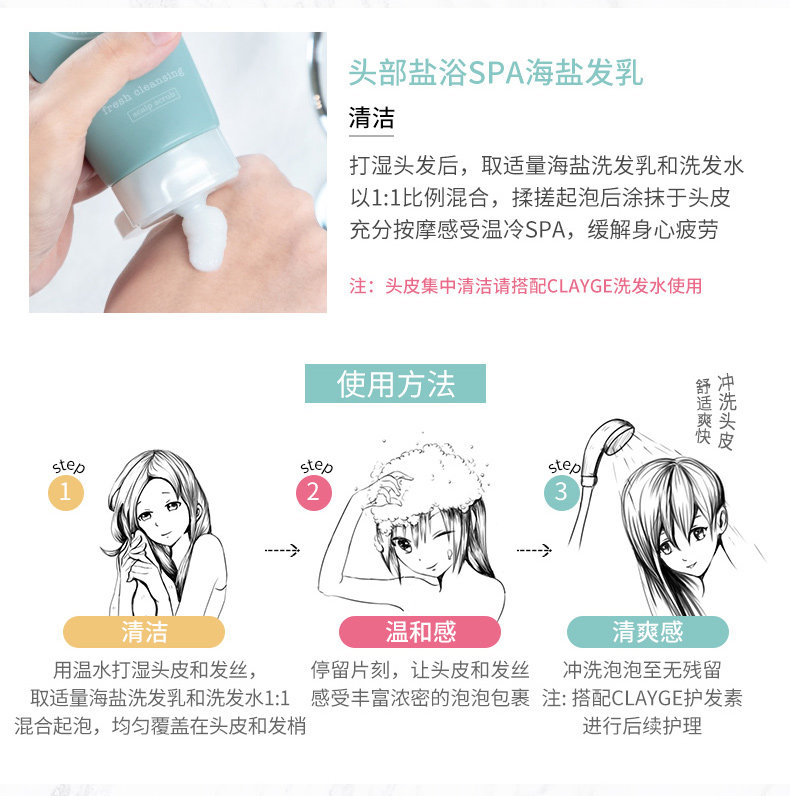 fresh cleansing
scalp scrub

头部盐浴SPA海盐发乳

清洁

打湿头发后，取适量海盐洗发乳和洗发水以1:1比例混合，揉搓起泡后涂抹于头皮充分按摩感受温冷SPA，缓解身心疲劳

注：头皮集中清洁请搭配CLAYGE洗发水使用

使用方法

冲洗头皮
舒适爽快

step 1
清洁
用温水打湿头皮和发丝，取适量海盐洗发乳和洗发水1:1混合起泡，均匀覆盖在头皮和发梢

step 2
温和感
停留片刻，让头皮和发丝感受丰富浓密的泡泡包裹

step 3
清爽感
冲洗泡泡至无残留
注: 搭配CLAYGE护发素进行后续护理