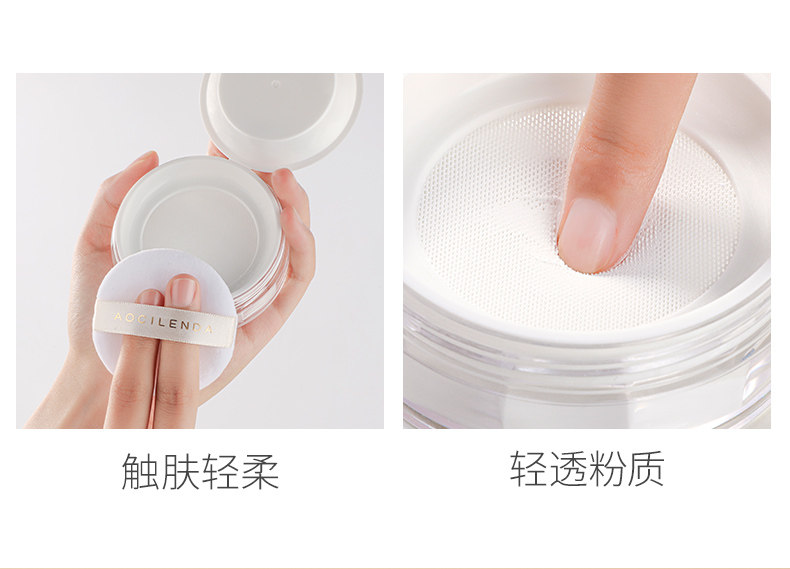 AOCILENDA

触肤轻柔

轻透粉质