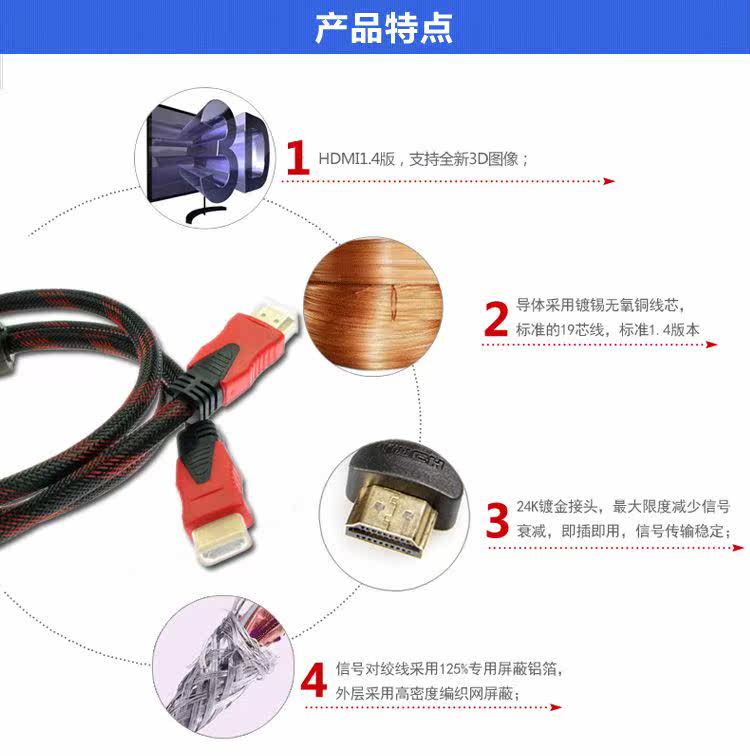 产品特点

3D

1 HDMI1.4版，支持全新3D图像；

2 导体采用镀锡无氧铜线芯，标准的19芯线，标准1.4版本

HDMI

3 24K镀金接头，最大限度减少信号衰减，即插即用，信号传输稳定；

4 信号对绞线采用125%专用屏蔽铝箔，外层采用高密度编织网屏蔽；