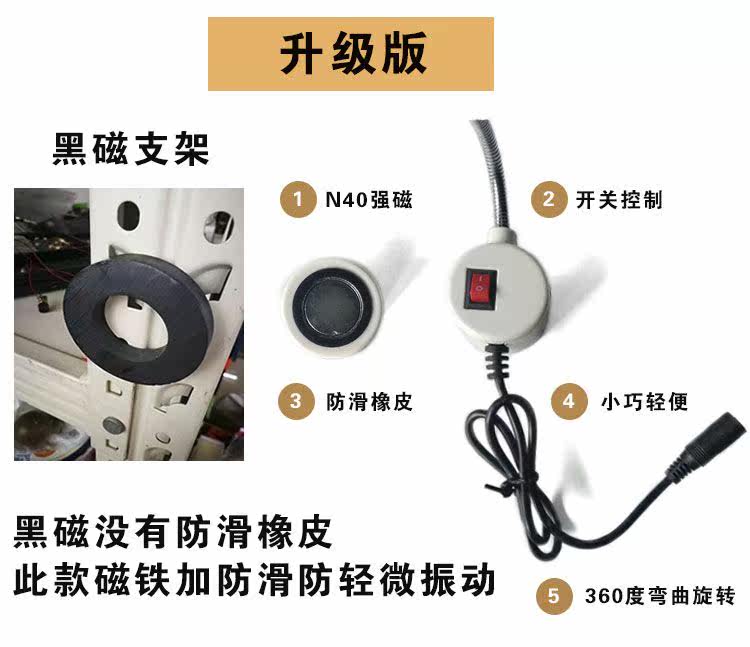 升级版

黑磁支架

1 N40强磁

2 开关控制

3 防滑橡皮

4 小巧轻便

黑磁没有防滑橡皮
此款磁铁加防滑防轻微振动

5 360度弯曲旋转