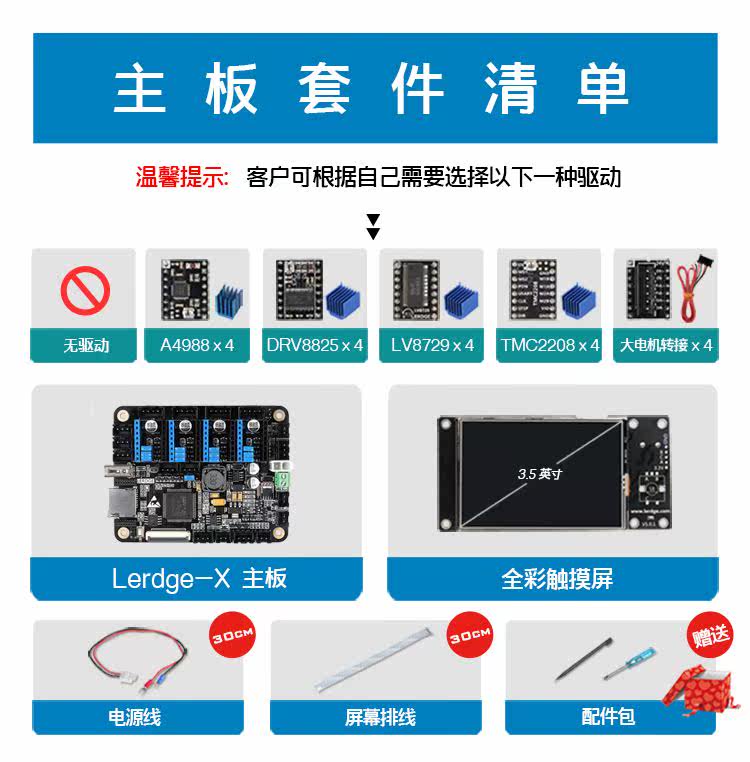 主板套件清单

温馨提示: 客户可根据自己需要选择以下一种驱动

无驱动

A4988 x 4

DRV8825 x 4

LV8729 x 4

TMC2208 x 4

大电机转接 x 4

3.5 英寸

Lerdge-X 主板

全彩触摸屏

30CM

电源线

30CM

屏幕排线

赠送

配件包