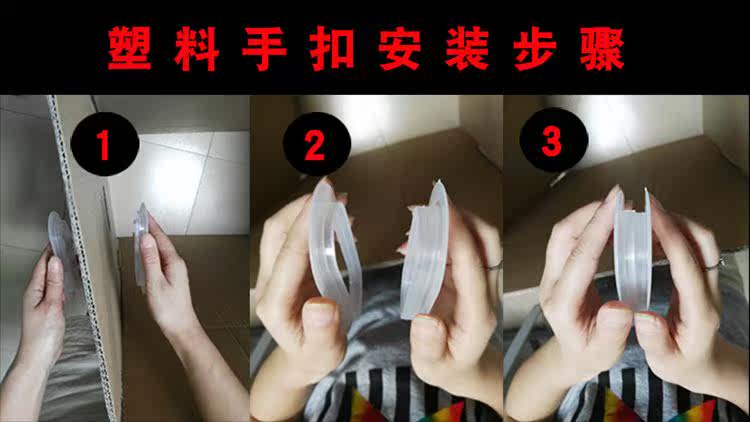 塑料手扣安装步骤

1

2

3