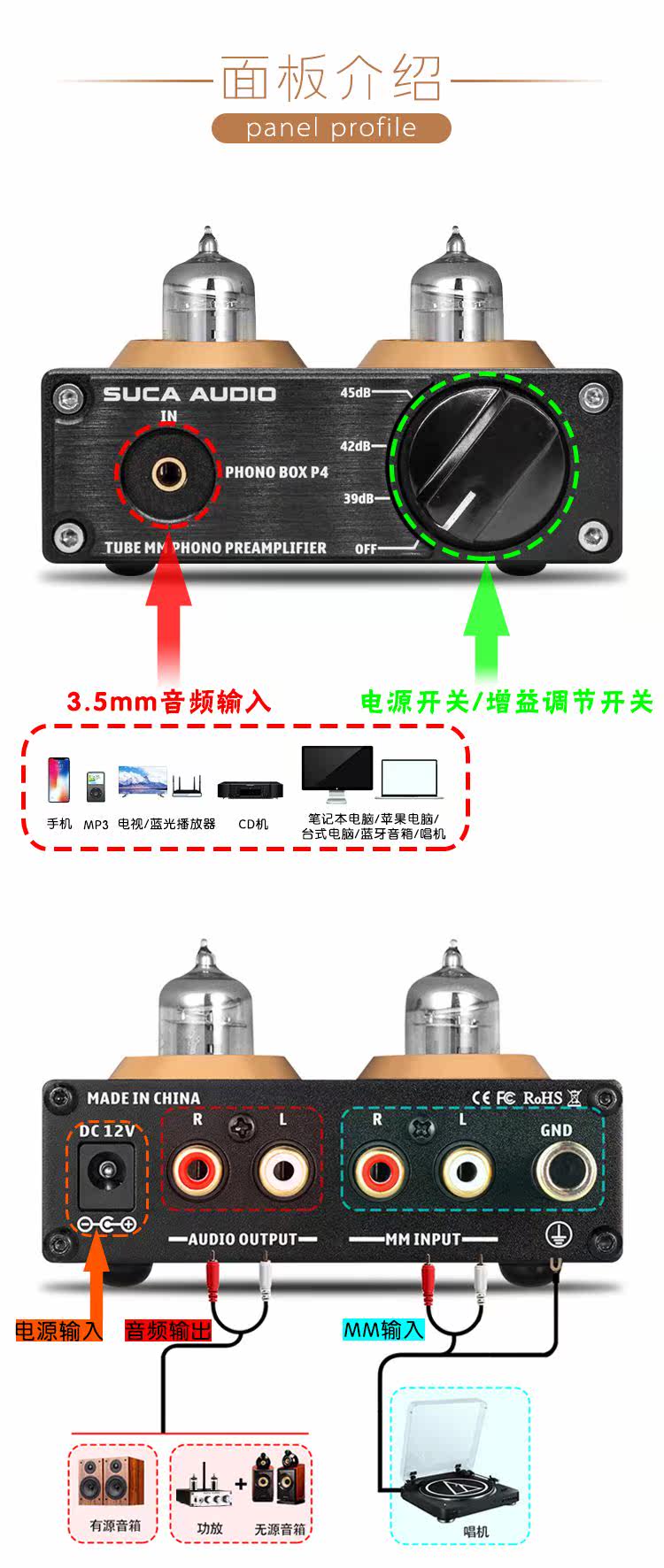 面板介绍
panel profile

SUCA AUDIO
IN
PHONO BOX P4
TUBE MM PHONO PREAMPLIFIER
45dB
42dB
39dB
OFF

3.5mm音频输入
电源开关/增益调节开关

手机
MP3
电视/蓝光播放器
CD机
笔记本电脑/苹果电脑/台式电脑/蓝牙音箱/唱机

MADE IN CHINA
CE FC RoHS
DC 12V
R
L
R
L
GND
AUDIO OUTPUT
MM INPUT

电源输入
音频输出
MM输入

有源音箱
功放
+
无源音箱
唱机