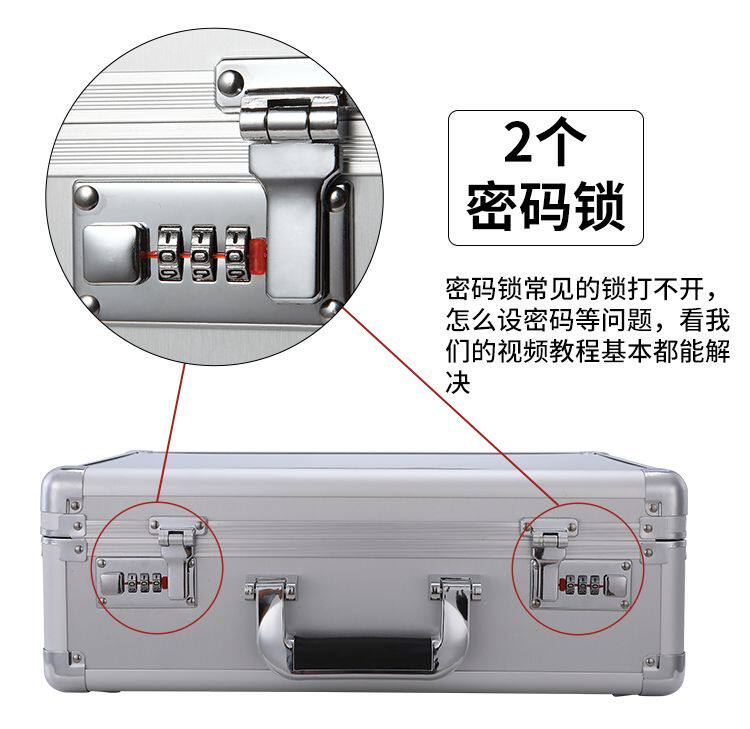 2个
密码锁

密码锁常见的锁打不开，怎么设密码等问题，看我们的视频教程基本都能解决