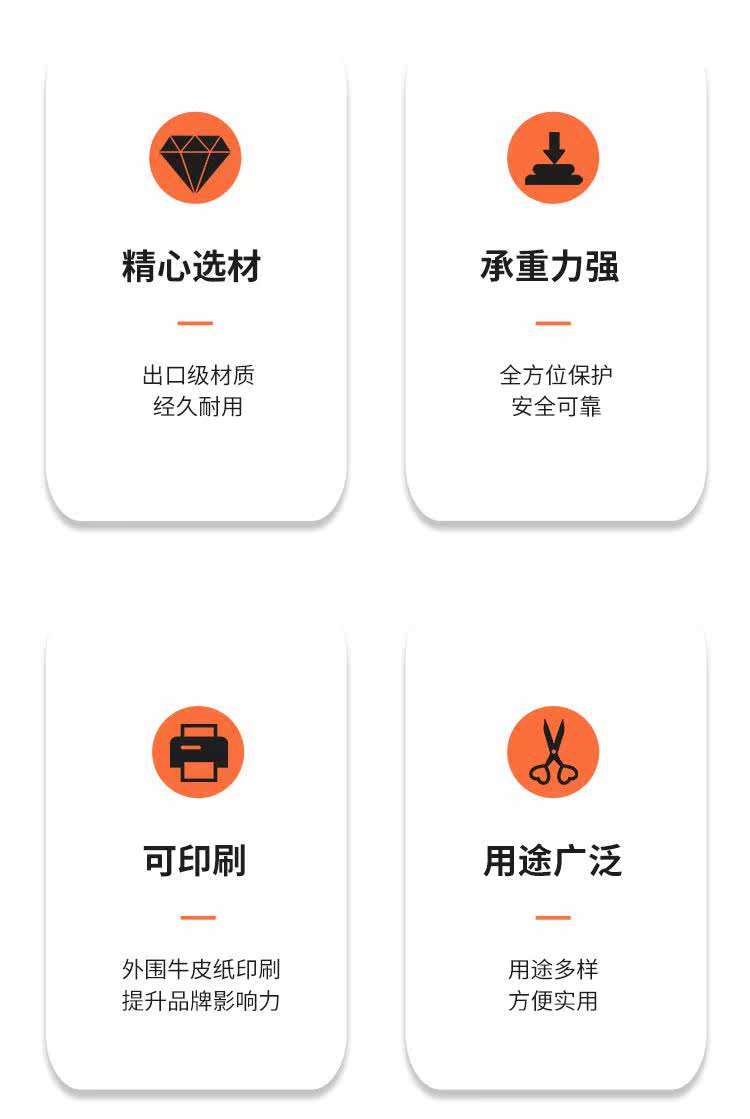 精心选材

出口级材质
经久耐用

承重力强

全方位保护
安全可靠

可印刷

外围牛皮纸印刷
提升品牌影响力

用途广泛

用途多样
方便实用