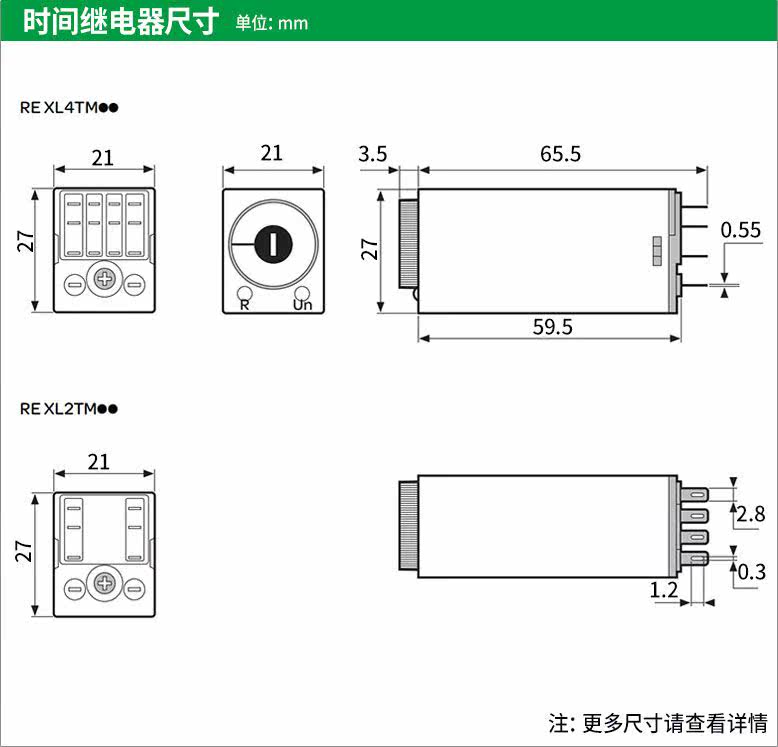 时间继电器尺寸 单位: mm

RE XL4TM●●

21

27

21

R Un

3.5 65.5

27

0.55

59.5

RE XL2TM●●

21

27

2.8

0.3

1.2

注: 更多尺寸请查看详情