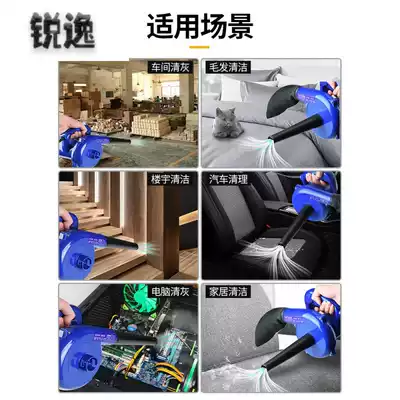 锐逸

适用场景

车间清灰

毛发清洁

楼宇清洁

汽车清理

电脑清灰

家居清洁