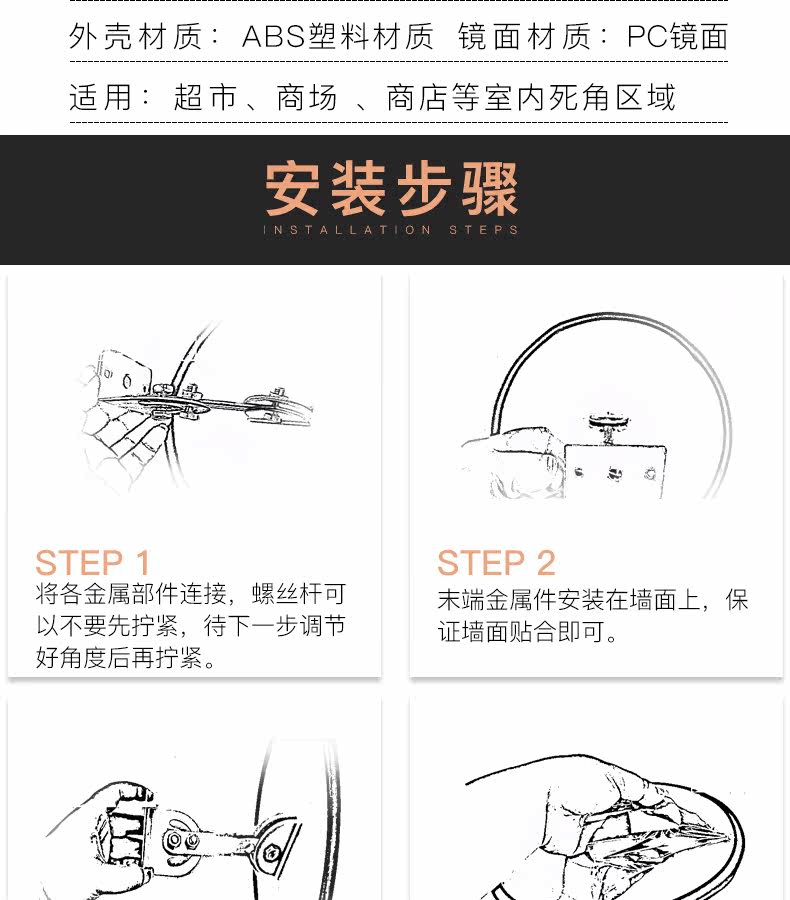 外壳材质：ABS塑料材质　镜面材质：PC镜面

适用：超市、商场 、商店等室内死角区域

安装步骤

INSTALLATION STEPS

STEP 1
将各金属部件连接，螺丝杆可以不要先拧紧，待下一步调节好角度后再拧紧。

STEP 2
末端金属件安装在墙面上，保证墙面贴合即可。