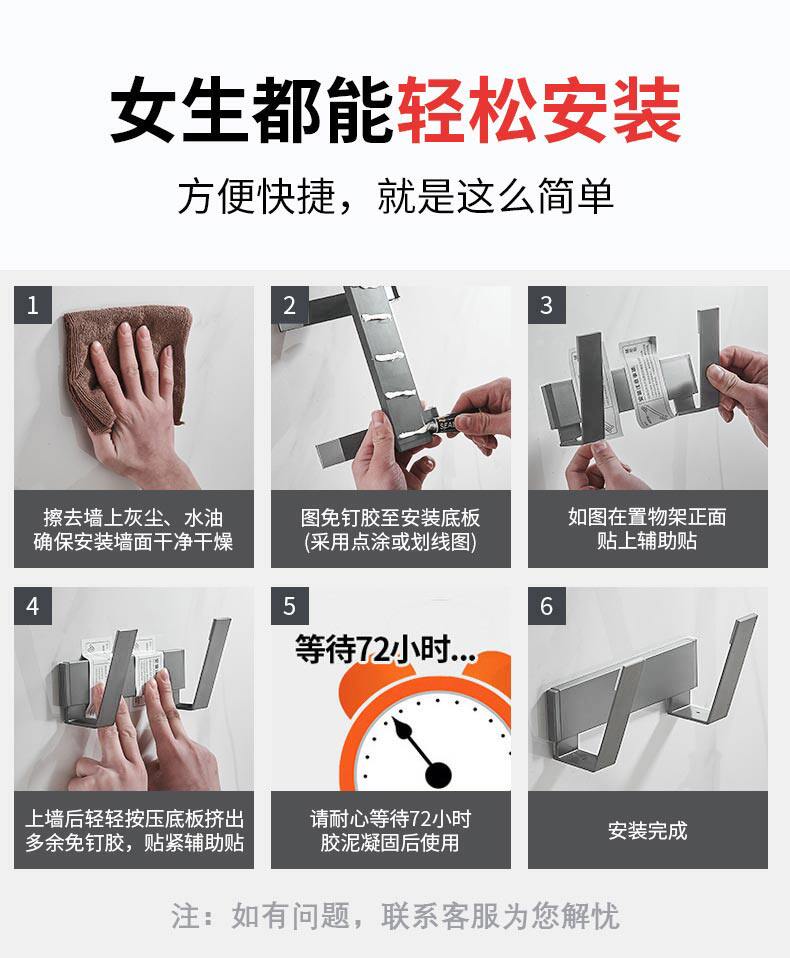 女生都能轻松安装

方便快捷，就是这么简单

1
擦去墙上灰尘、水油
确保安装墙面干净干燥

2
图免钉胶至安装底板
(采用点涂或划线图)

3
如图在置物架正面
贴上辅助贴

4
上墙后轻轻按压底板挤出
多余免钉胶，贴紧辅助贴

5
等待72小时...
请耐心等待72小时
胶泥凝固后使用

6
安装完成

注：如有问题，联系客服为您解忧