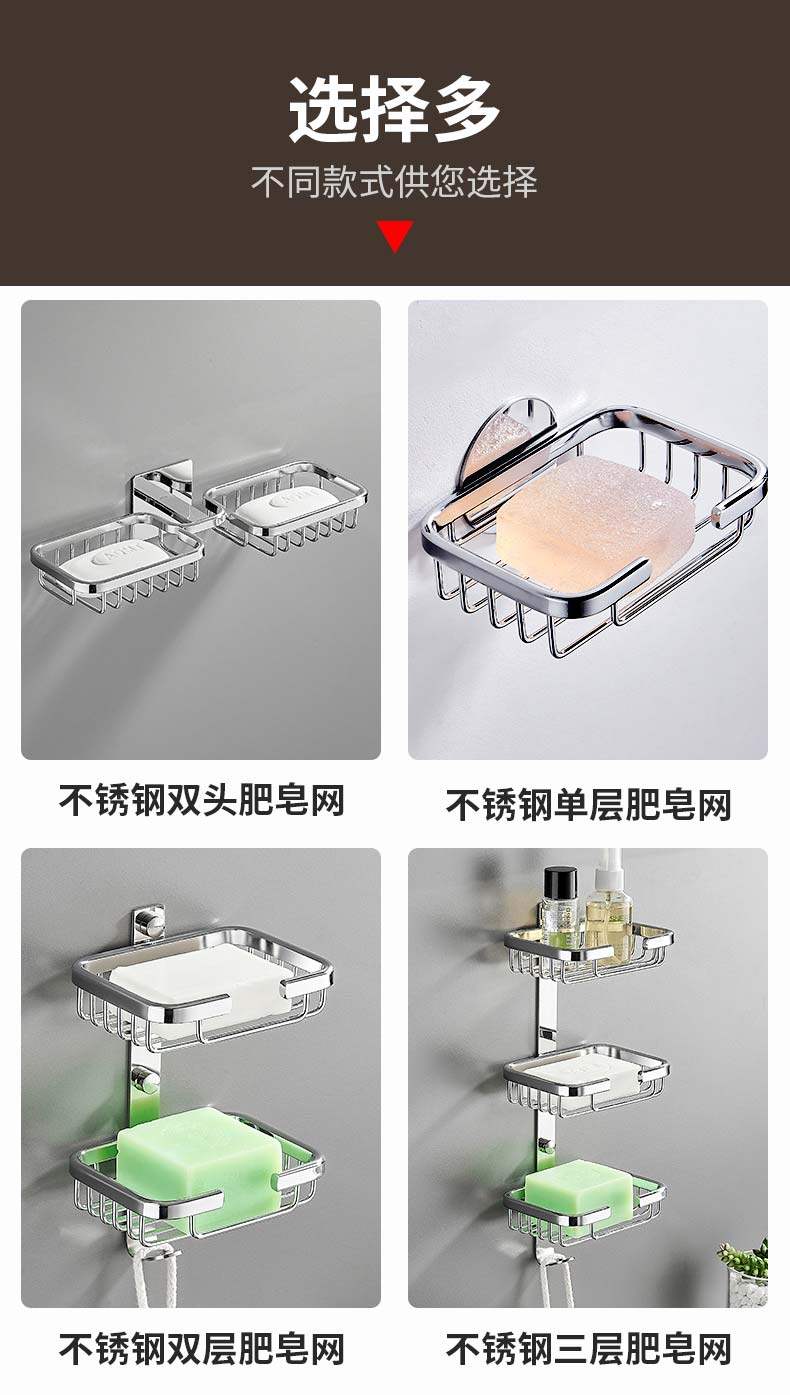 选择多

不同款式供您选择

不锈钢双头肥皂网

不锈钢单层肥皂网

不锈钢双层肥皂网

不锈钢三层肥皂网