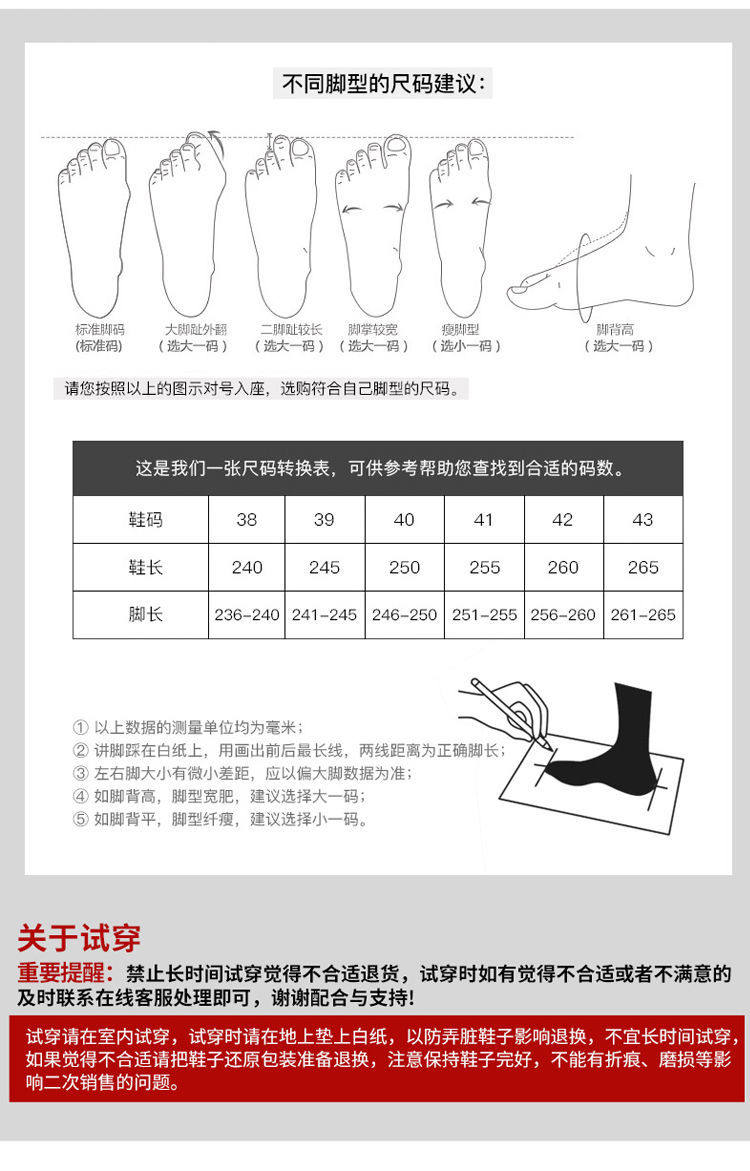 不同脚型的尺码建议：

标准脚码
（标准码）

大脚趾外翻
（选大一码）

二脚趾较长
（选大一码）

脚掌较宽
（选大一码）

瘦脚型
（选小一码）

脚背高
（选大一码）

请您按照以上的图示对号入座，选购符合自己脚型的尺码。

这是我们一张尺码转换表，可供参考帮助您查找到合适的码数。

| 鞋码 | 38 | 39 | 40 | 41 | 42 | 43 |
|---|---|---|---|---|---|---|
| 鞋长 | 240 | 245 | 250 | 255 | 260 | 265 |
| 脚长 | 236-240 | 241-245 | 246-250 | 251-255 | 256-260 | 261-265 |

① 以上数据的测量单位均为毫米；
② 讲脚踩在白纸上，用画出前后最长线，两线距离为正确脚长；
③ 左右脚大小有微小差距，应以偏大脚数据为准；
④ 如脚背高，脚型宽肥，建议选择大一码；
⑤ 如脚背平，脚型纤瘦，建议选择小一码。

关于试穿

重要提醒：禁止长时间试穿觉得不合适退货，试穿时如有觉得不合适或者不满意的及时联系在线客服处理即可，谢谢配合与支持!

试穿请在室内试穿，试穿时请在地上垫上白纸，以防弄脏鞋子影响退换，不宜长时间试穿，如果觉得不合适请把鞋子还原包装准备退换，注意保持鞋子完好，不能有折痕、磨损等影响二次销售的问题。