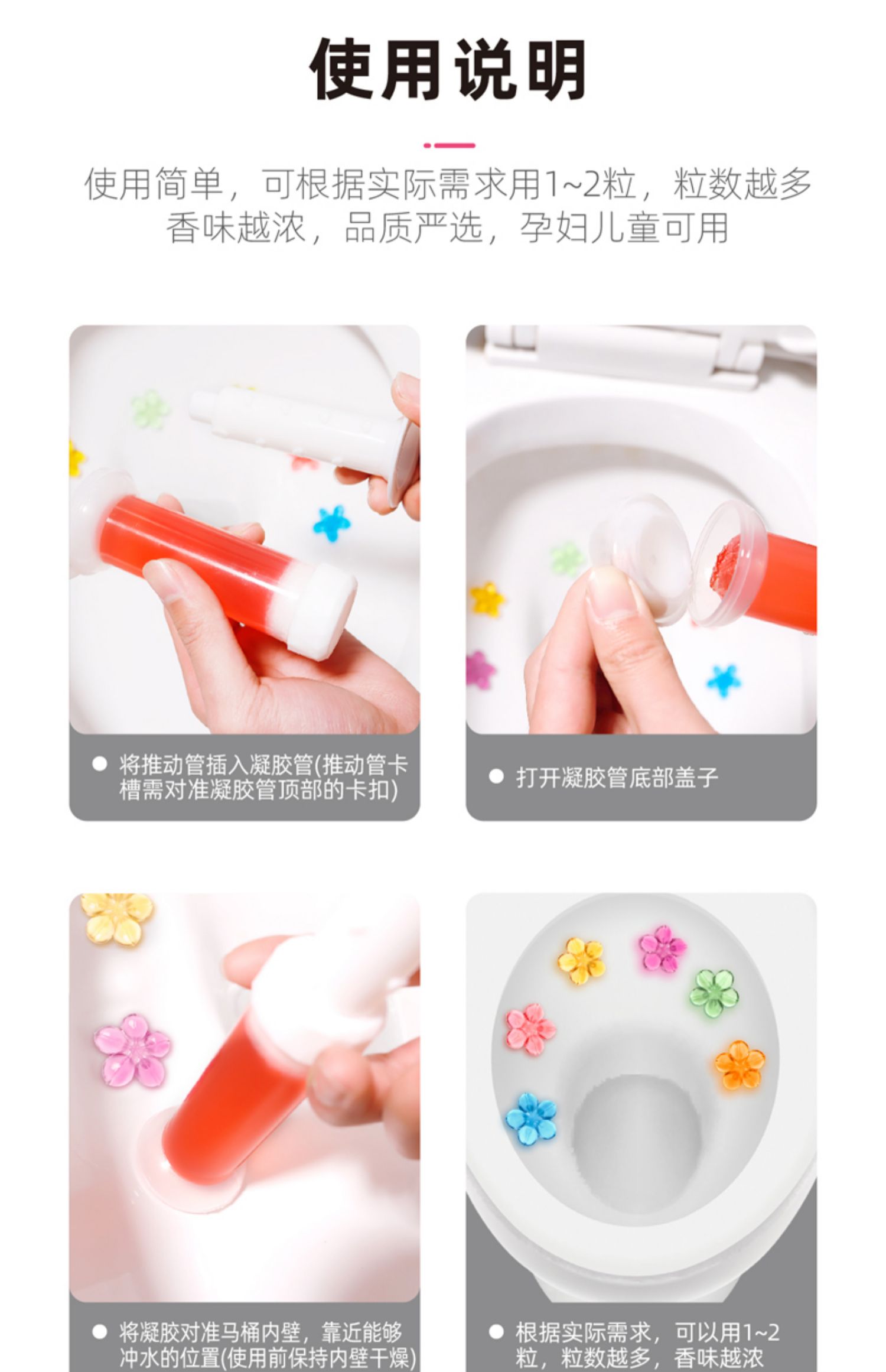 使用说明

使用简单，可根据实际需求用1~2粒，粒数越多香味越浓，品质严选，孕妇儿童可用

● 将推动管插入凝胶管(推动管卡槽需对准凝胶管顶部的卡扣)

● 打开凝胶管底部盖子

● 将凝胶对准马桶内壁，靠近能够冲水的位置(使用前保持内壁干燥)

● 根据实际需求，可以用1~2粒，粒数越多，香味越浓