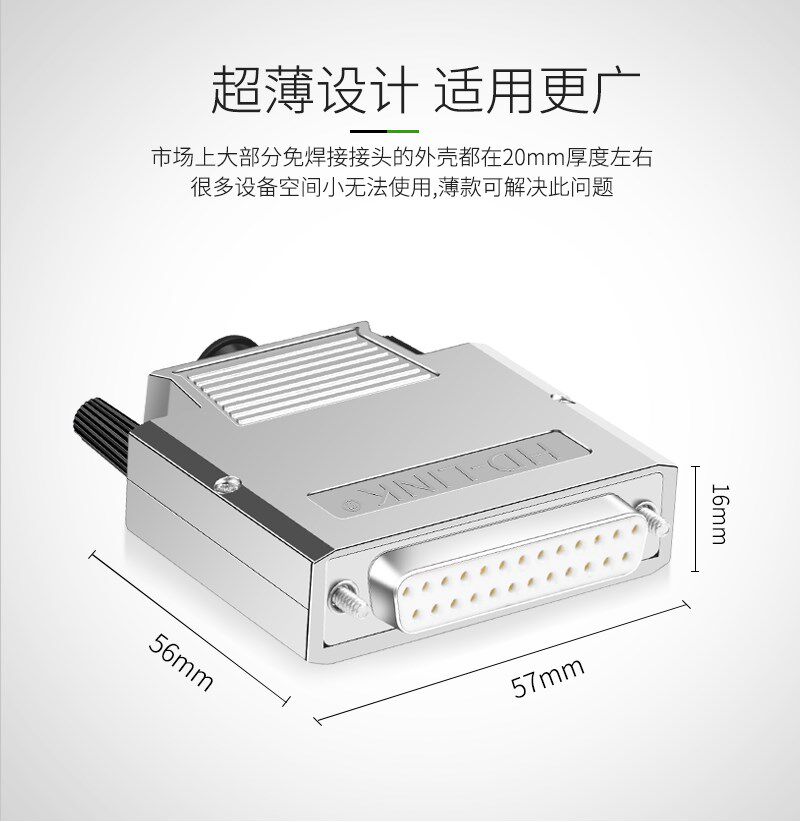 超薄设计 适用更广

市场上大部分免焊接接头的外壳都在20mm厚度左右
很多设备空间小无法使用,薄款可解决此问题

HD-LINK

16mm

56mm

57mm