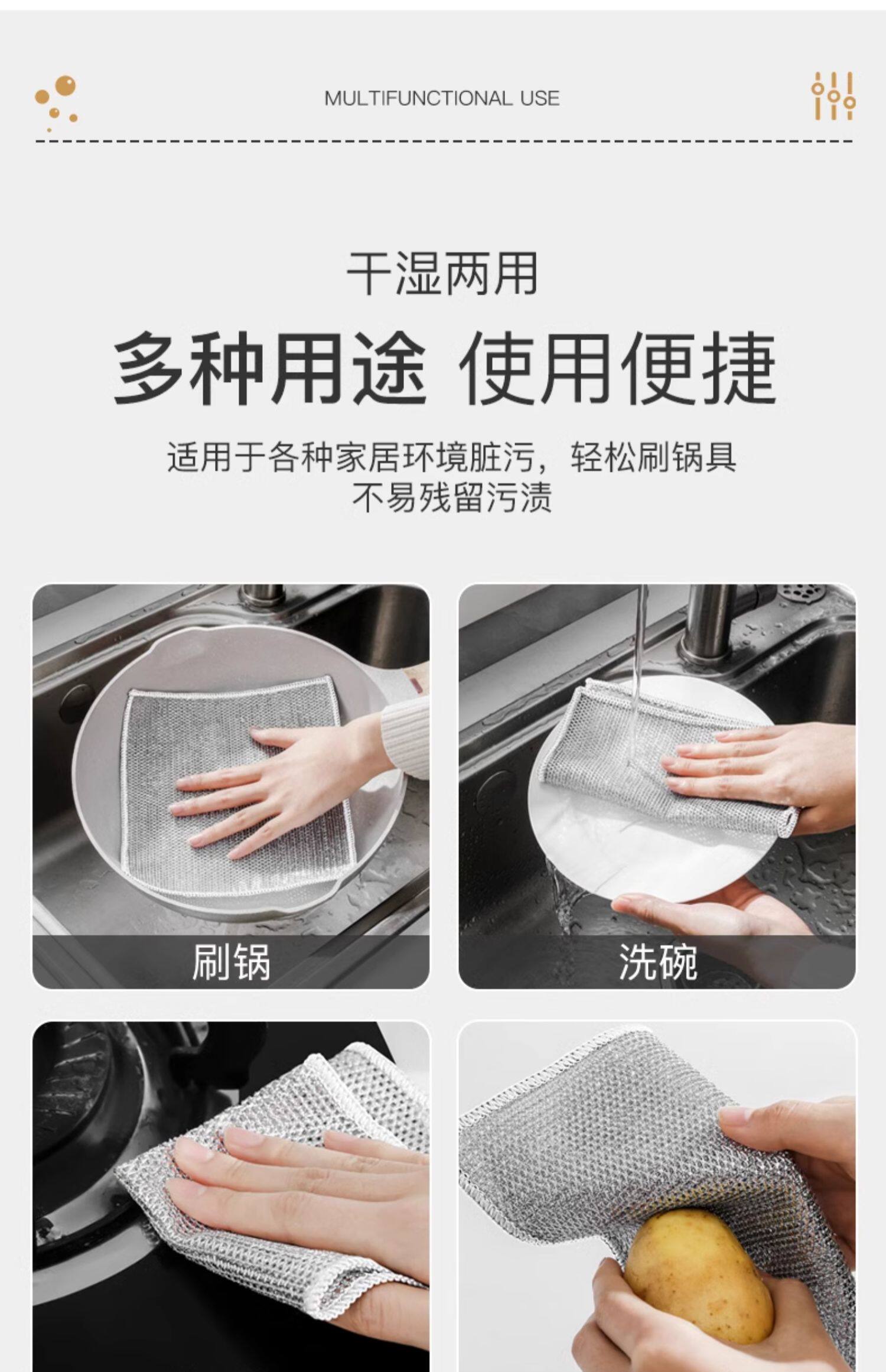 MULTIFUNCTIONAL USE

干湿两用

多种用途 使用便捷

适用于各种家居环境脏污，轻松刷锅具
不易残留污渍

刷锅

洗碗