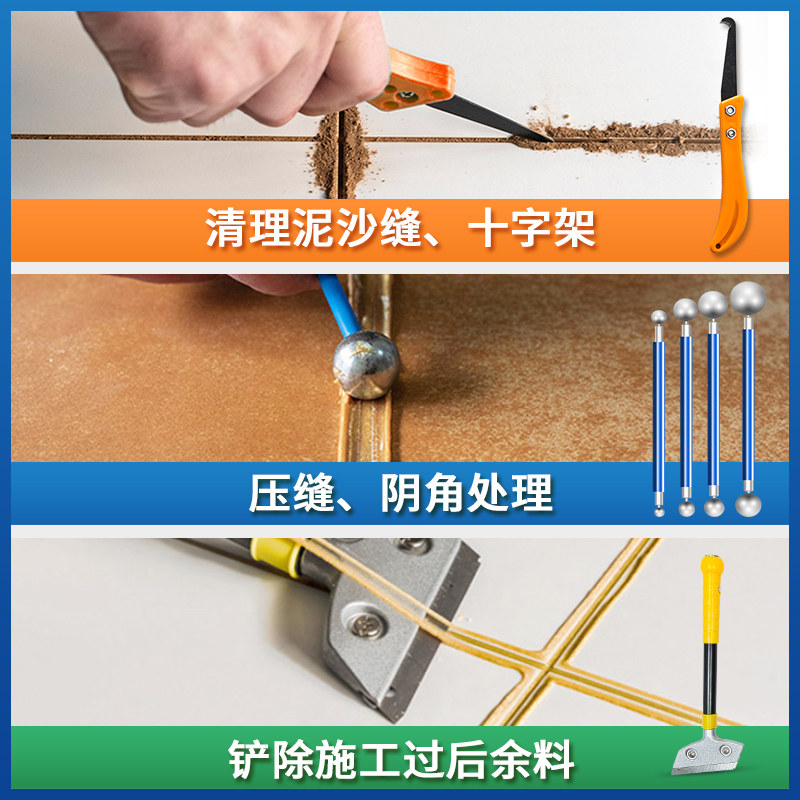 清理泥沙缝、十字架

压缝、阴角处理

铲除施工过后余料