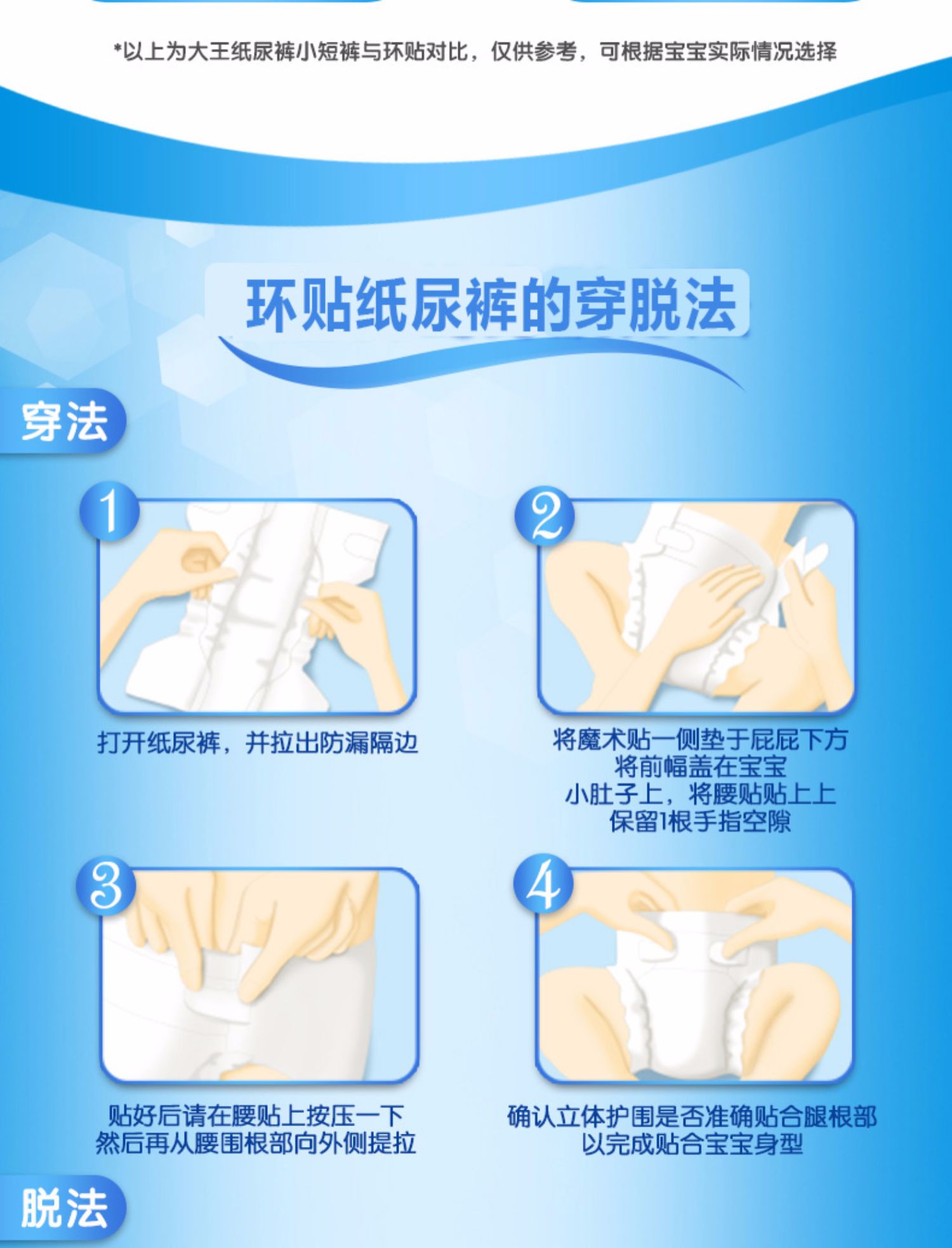 *以上为大王纸尿裤小短裤与环贴对比，仅供参考，可根据宝宝实际情况选择

环贴纸尿裤的穿脱法

穿法

1

打开纸尿裤，并拉出防漏隔边

2

将魔术贴一侧垫于屁屁下方
将前幅盖在宝宝
小肚子上，将腰贴贴上上
保留1根手指空隙

3

贴好后请在腰贴上按压一下
然后再从腰围根部向外侧提拉

4

确认立体护围是否准确贴合腿根部
以完成贴合宝宝身型

脱法