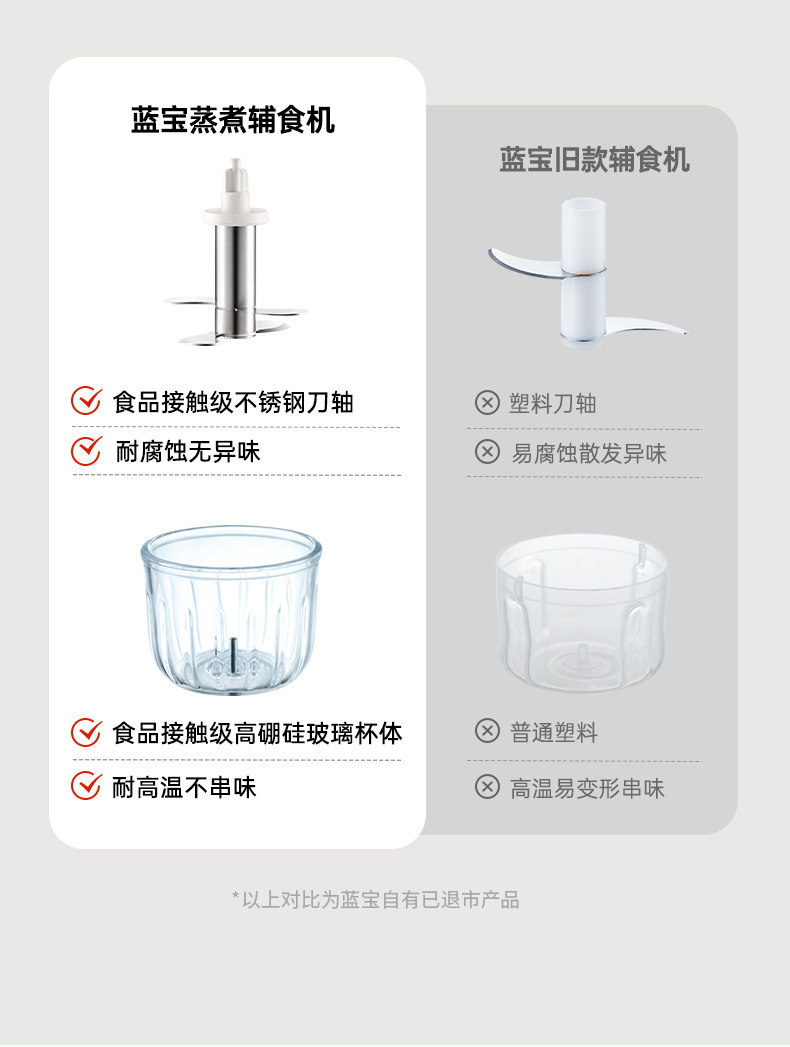 蓝宝蒸煮辅食机

食品接触级不锈钢刀轴

耐腐蚀无异味

食品接触级高硼硅玻璃杯体

耐高温不串味

蓝宝旧款辅食机

塑料刀轴

易腐蚀散发异味

普通塑料

高温易变形串味

*以上对比为蓝宝自有已退市产品