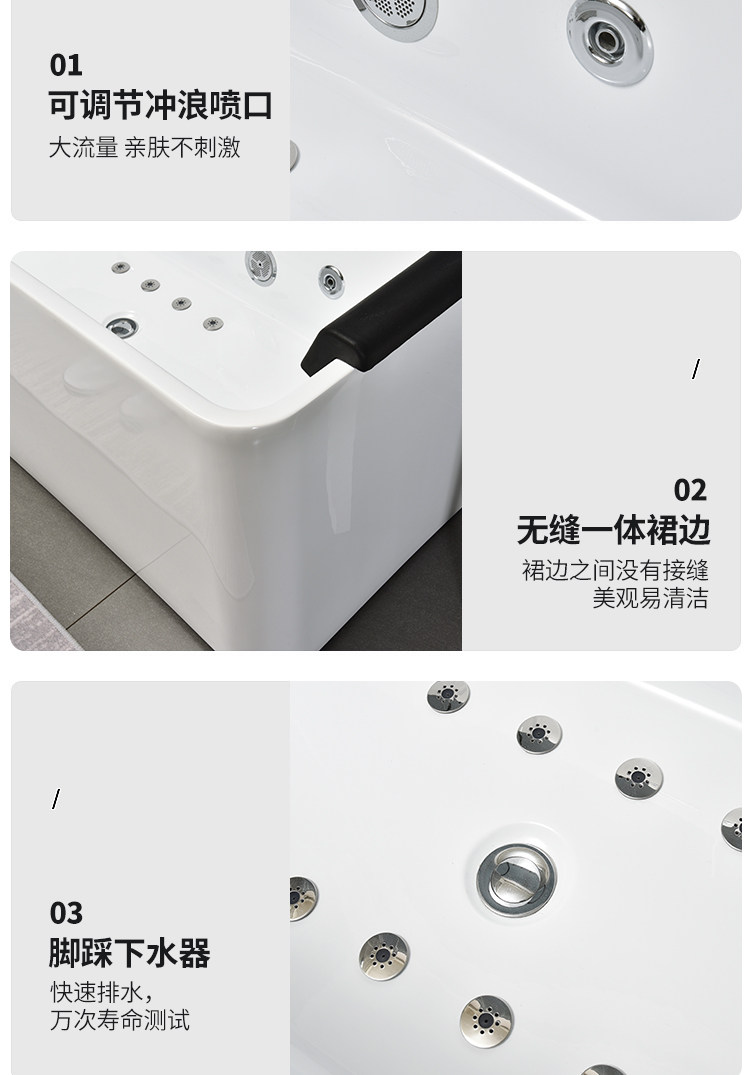 01
可调节冲浪喷口
大流量 亲肤不刺激

/

02
无缝一体裙边
裙边之间没有接缝
美观易清洁

/

03
脚踩下水器
快速排水，
万次寿命测试