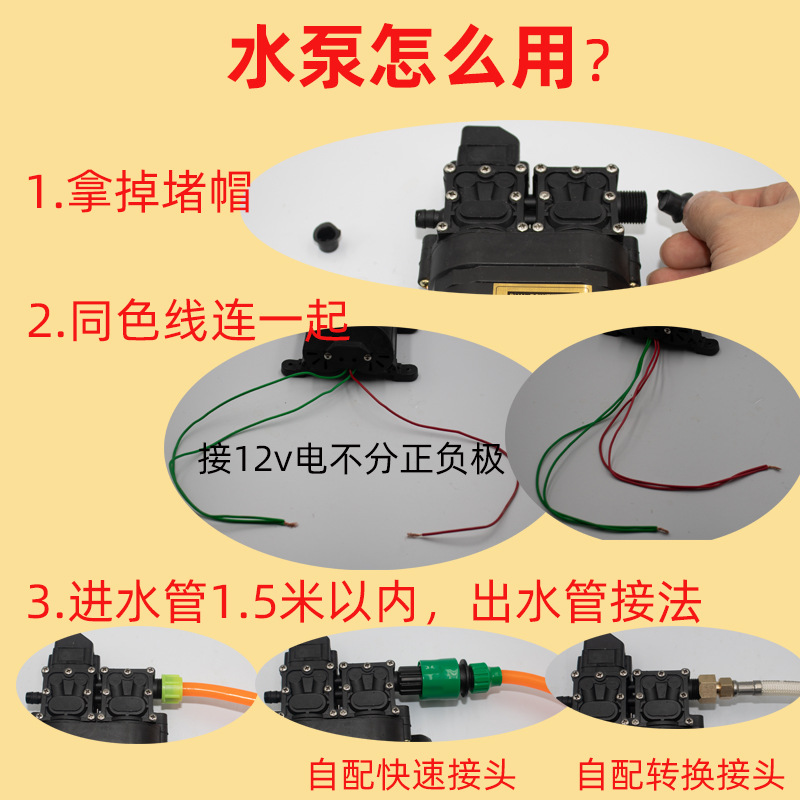 水泵怎么用？

1.拿掉堵帽

2.同色线连一起

接12v电不分正负极

3.进水管1.5米以内，出水管接法

自配快速接头

自配转换接头