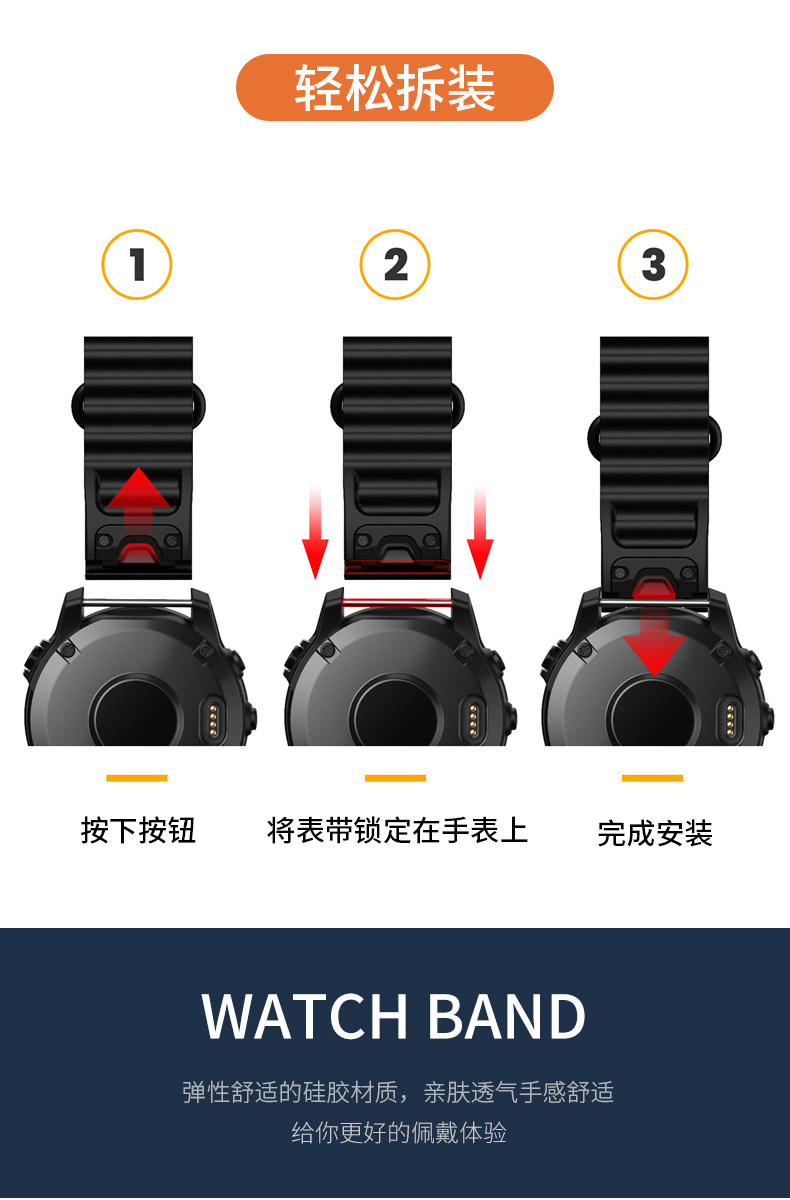 轻松拆装

1

2

3

按下按钮

将表带锁定在手表上

完成安装

WATCH BAND

弹性舒适的硅胶材质，亲肤透气手感舒适
给你更好的佩戴体验