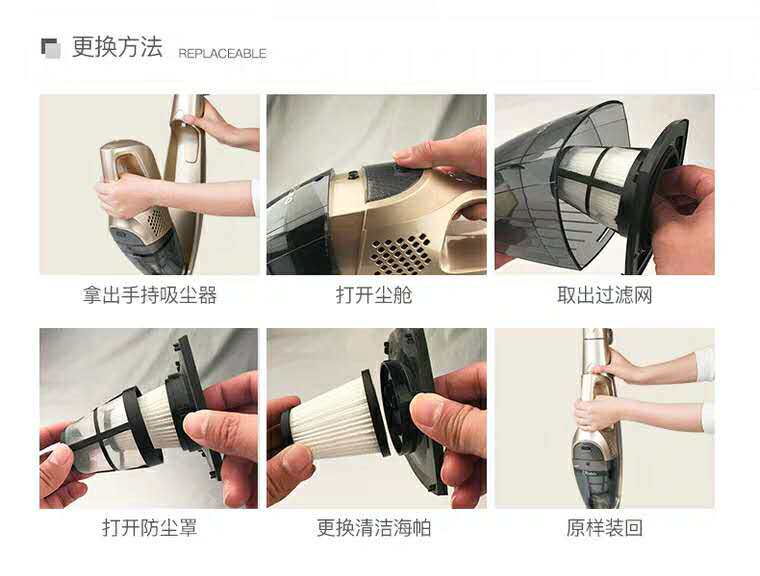 更换方法 REPLACEABLE

拿出手持吸尘器

打开尘舱

取出过滤网

打开防尘罩

更换清洁海帕

原样装回