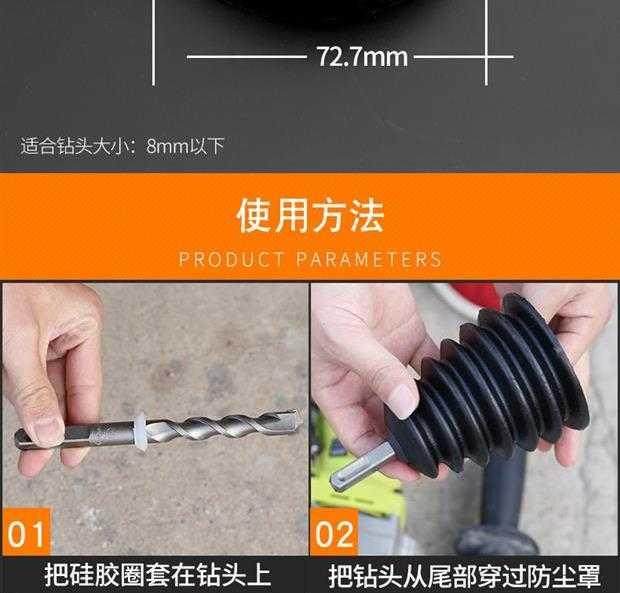 72.7mm

适合钻头大小：8mm以下

使用方法

PRODUCT PARAMETERS

01

把硅胶圈套在钻头上

02

把钻头从尾部穿过防尘罩