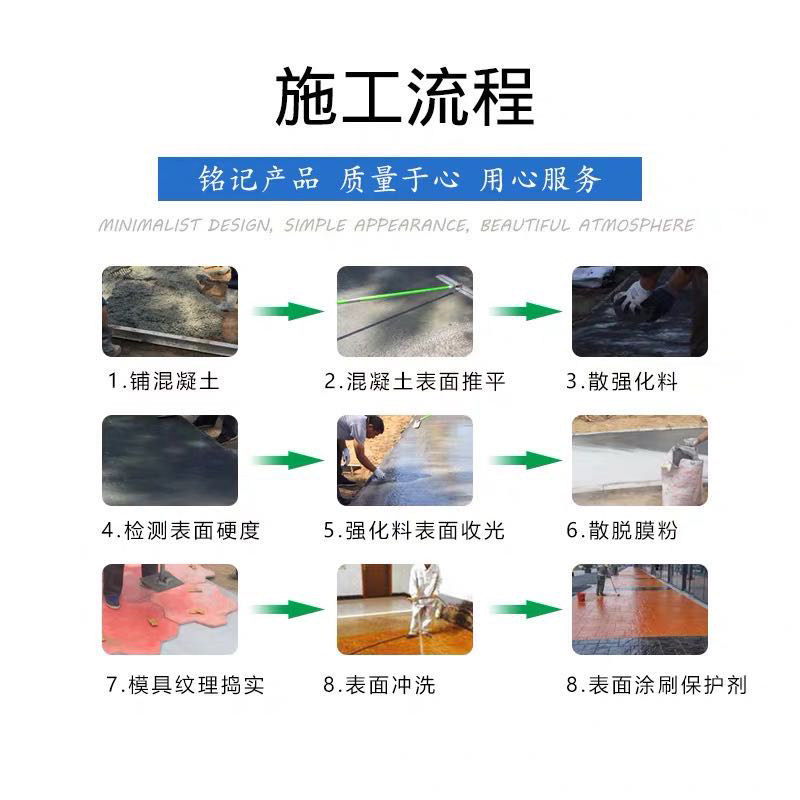 施工流程

铭记产品 质量于心 用心服务

MINIMALIST DESIGN, SIMPLE APPEARANCE, BEAUTIFUL ATMOSPHERE

1.铺混凝土

2.混凝土表面推平

3.散强化料

4.检测表面硬度

5.强化料表面收光

6.散脱膜粉

7.模具纹理捣实

8.表面冲洗

8.表面涂刷保护剂