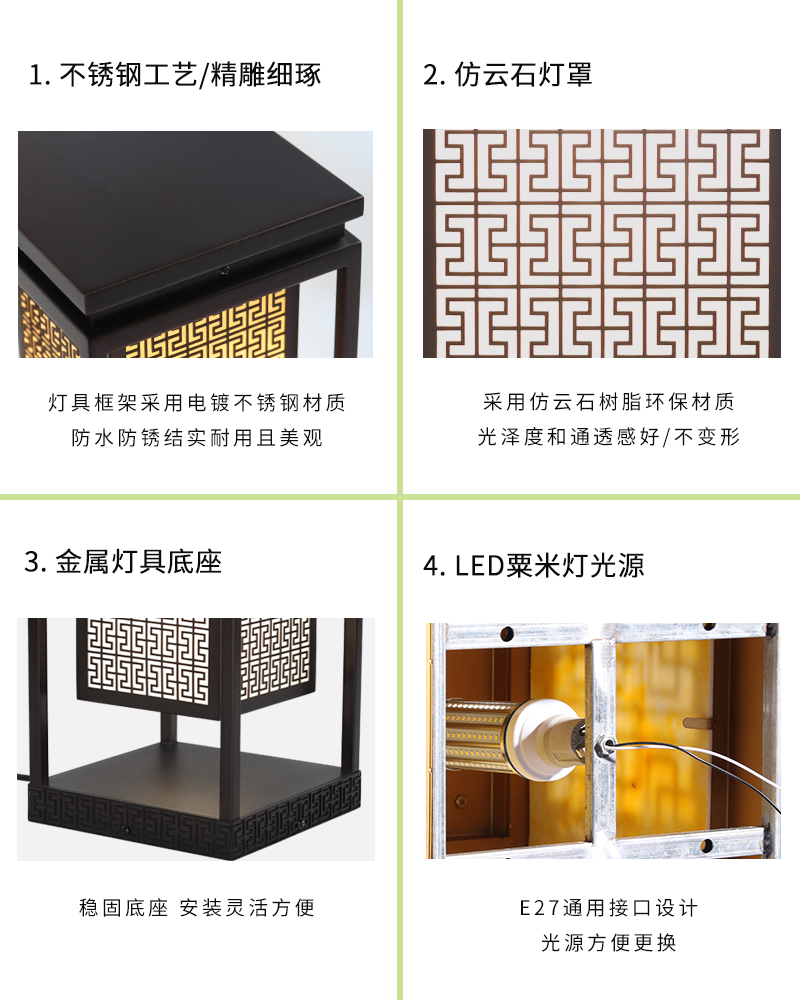 1. 不锈钢工艺/精雕细琢

灯具框架采用电镀不锈钢材质
防水防锈结实耐用且美观

2. 仿云石灯罩

采用仿云石树脂环保材质
光泽度和通透感好/不变形

3. 金属灯具底座

稳固底座 安装灵活方便

4. LED粟米灯光源

E27通用接口设计
光源方便更换