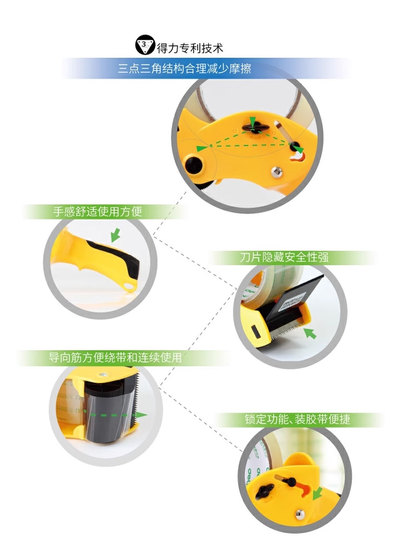 3 得力专利技术

三点三角结构合理减少摩擦

手感舒适使用方便

刀片隐藏安全性强

导向筋方便绕带和连续使用

锁定功能、装胶带便捷