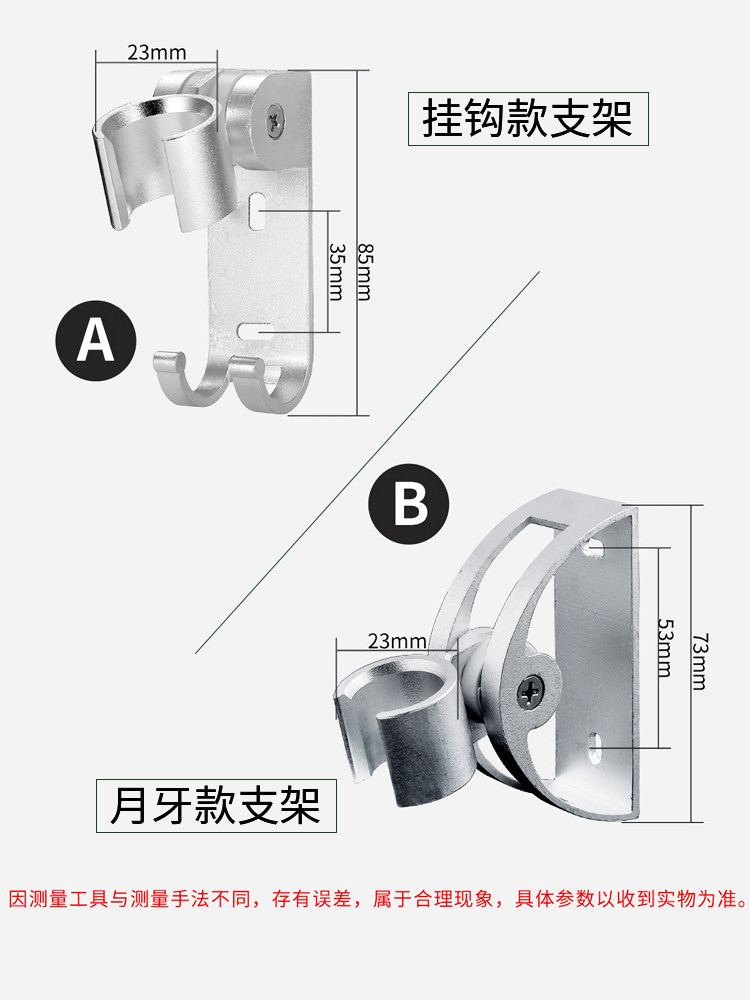 23mm

挂钩款支架

35mm

85mm

A

B

23mm

53mm

73mm

月牙款支架

因测量工具与测量手法不同，存有误差，属于合理现象，具体参数以收到实物为准。