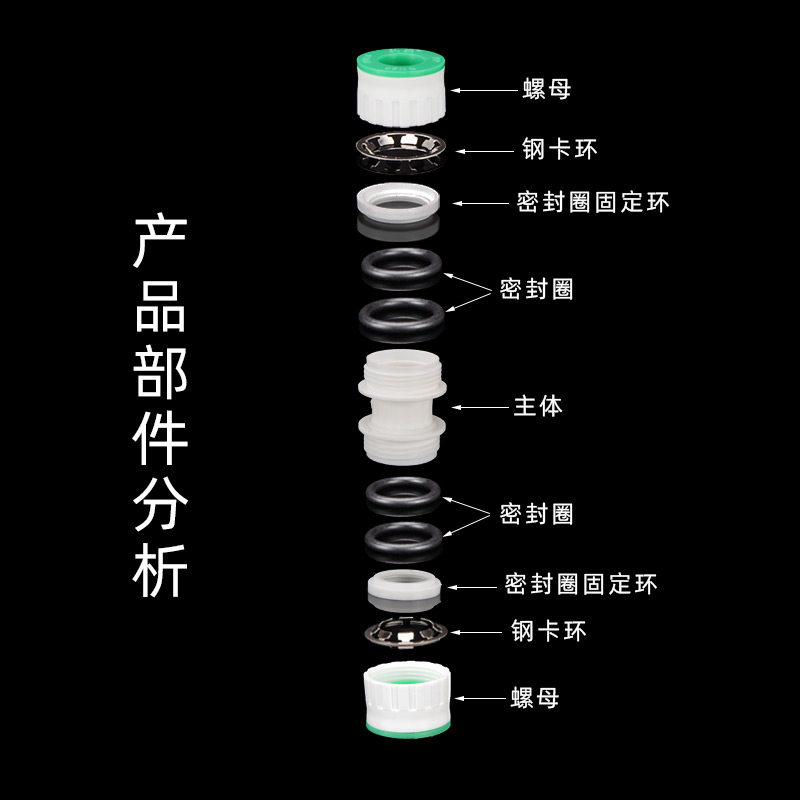 产品部件分析

螺母

钢卡环

密封圈固定环

密封圈

主体

密封圈

密封圈固定环

钢卡环

螺母