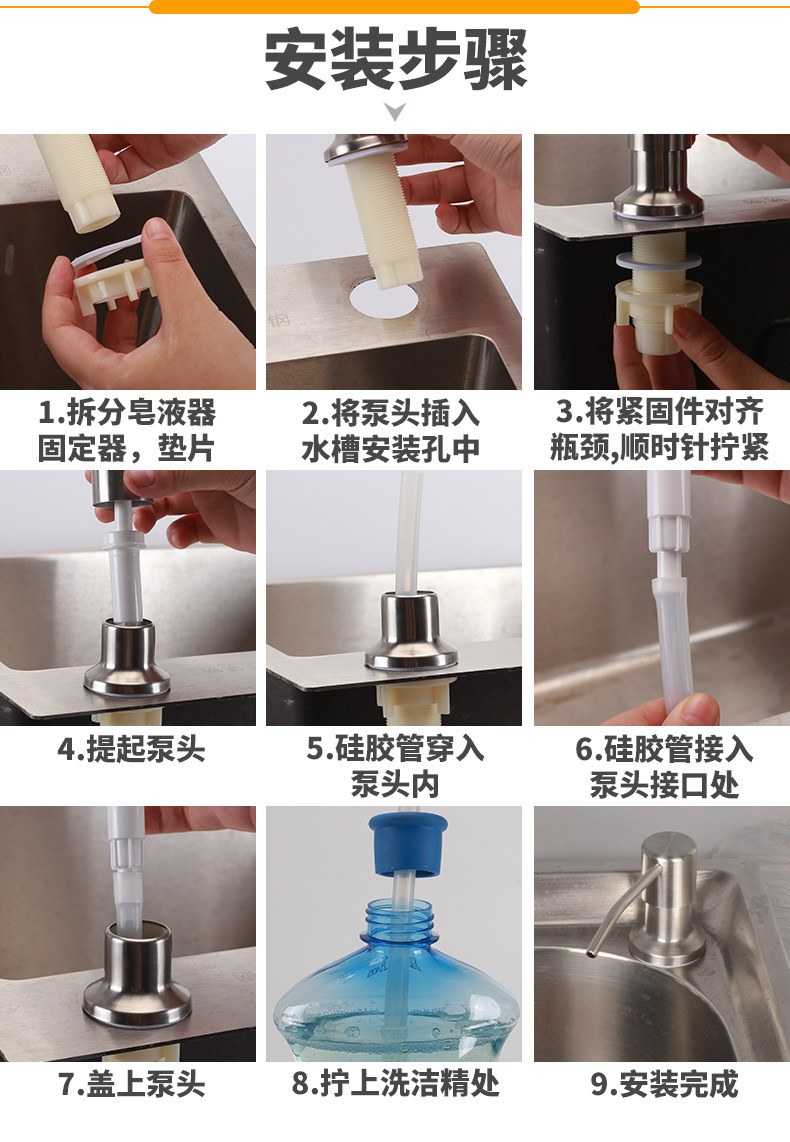 安装步骤

1.拆分皂液器固定器，垫片

2.将泵头插入水槽安装孔中

3.将紧固件对齐瓶颈,顺时针拧紧

4.提起泵头

5.硅胶管穿入泵头内

6.硅胶管接入泵头接口处

7.盖上泵头

8.拧上洗洁精处

9.安装完成