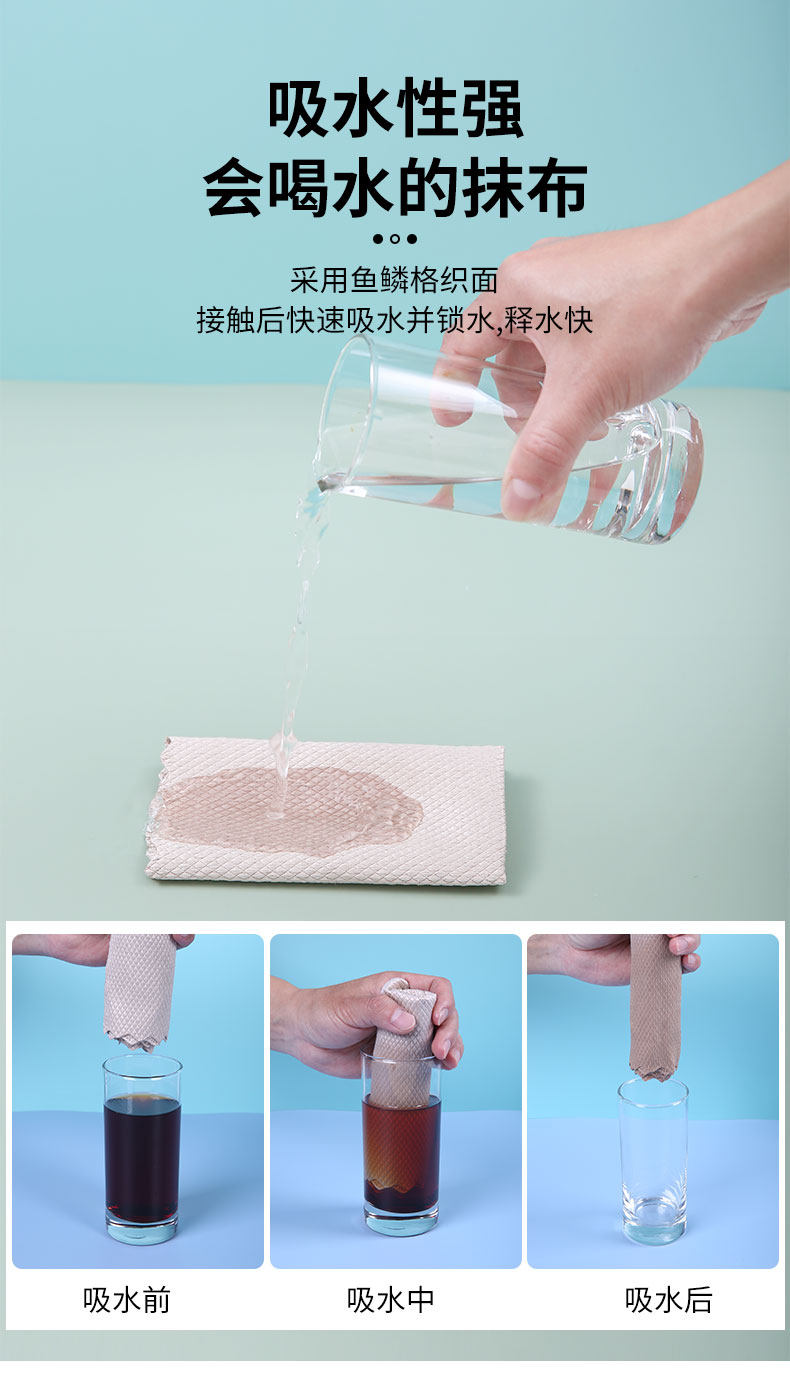 吸水性强
会喝水的抹布

采用鱼鳞格织面
接触后快速吸水并锁水,释水快

吸水前

吸水中

吸水后