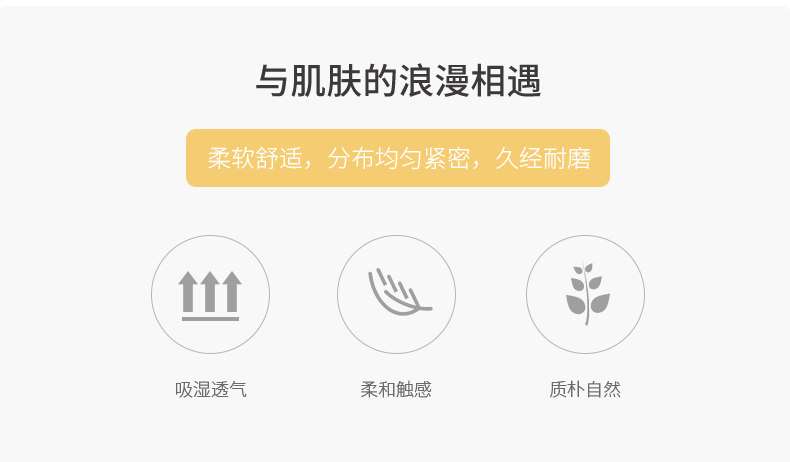 与肌肤的浪漫相遇

柔软舒适，分布均匀紧密，久经耐磨

吸湿透气

柔和触感

质朴自然