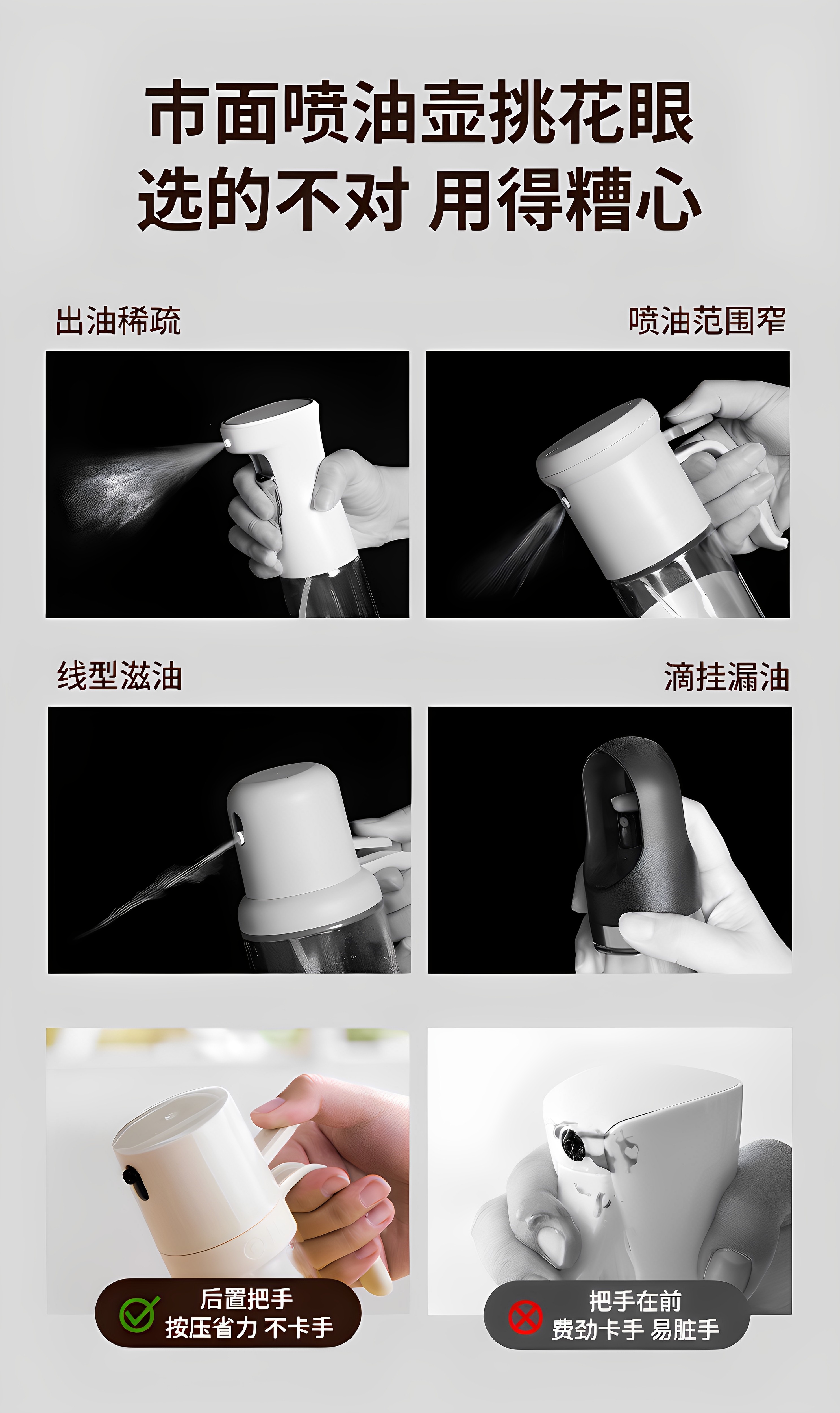 市面喷油壶挑花眼
选的不对 用得糟心

出油稀疏

喷油范围窄

线型滋油

滴挂漏油

后置把手
按压省力 不卡手

把手在前
费劲卡手 易脏手