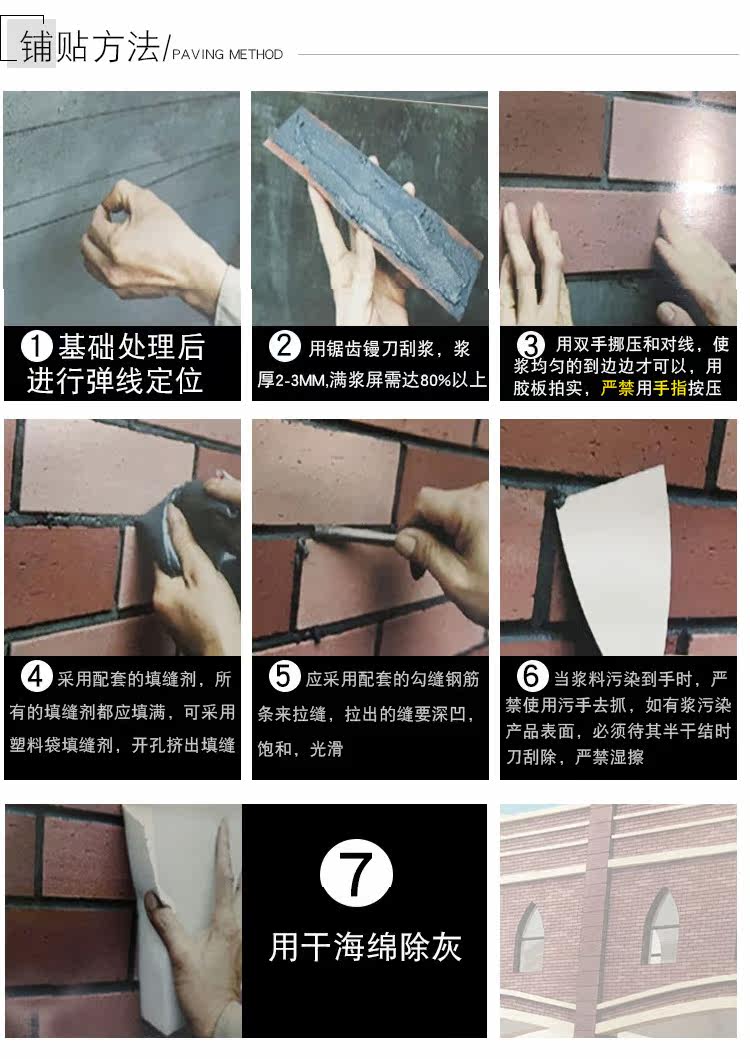 铺贴方法/PAVING METHOD

1 基础处理后进行弹线定位

2 用锯齿镘刀刮浆，浆厚2-3MM,满浆屏需达80%以上

3 用双手挪压和对线，使浆均匀的到边边才可以，用胶板拍实，严禁用手指按压

4 采用配套的填缝剂，所有的填缝剂都应填满，可采用塑料袋填缝剂，开孔挤出填缝

5 应采用配套的勾缝钢筋条来拉缝，拉出的缝要深凹，饱和，光滑

6 当浆料污染到手时，严禁使用污手去抓，如有浆污染产品表面，必须待其半干结时刀刮除，严禁湿擦

7 用干海绵除灰