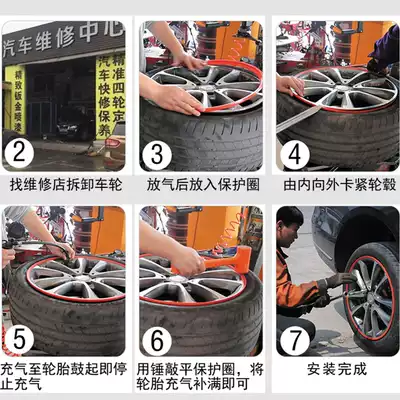 汽车维修中心

精致钣金喷漆

汽车快修保养

精准四轮定

2

找维修店拆卸车轮

3

放气后放入保护圈

4

由内向外卡紧轮毂

5

充气至轮胎鼓起即停止充气

6

用锤敲平保护圈，将轮胎充气补满即可

7

安装完成