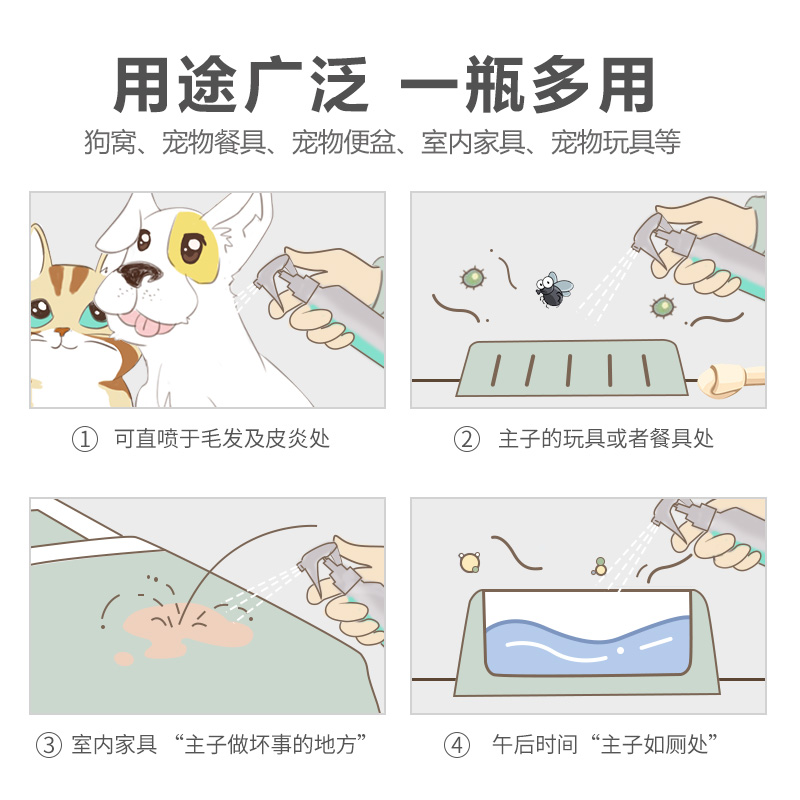 用途广泛 一瓶多用

狗窝、宠物餐具、宠物便盆、室内家具、宠物玩具等

① 可直喷于毛发及皮炎处

② 主子的玩具或者餐具处

③ 室内家具 “主子做坏事的地方”

④ 午后时间“主子如厕处”