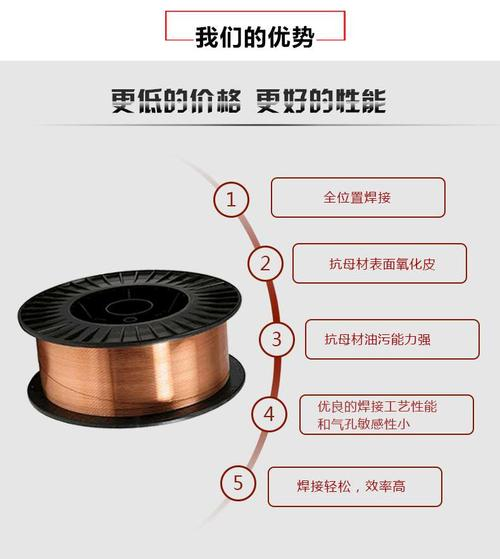 我们的优势

更低的价格 更好的性能

1
全位置焊接

2
抗母材表面氧化皮

3
抗母材油污能力强

4
优良的焊接工艺性能和气孔敏感性小

5
焊接轻松，效率高