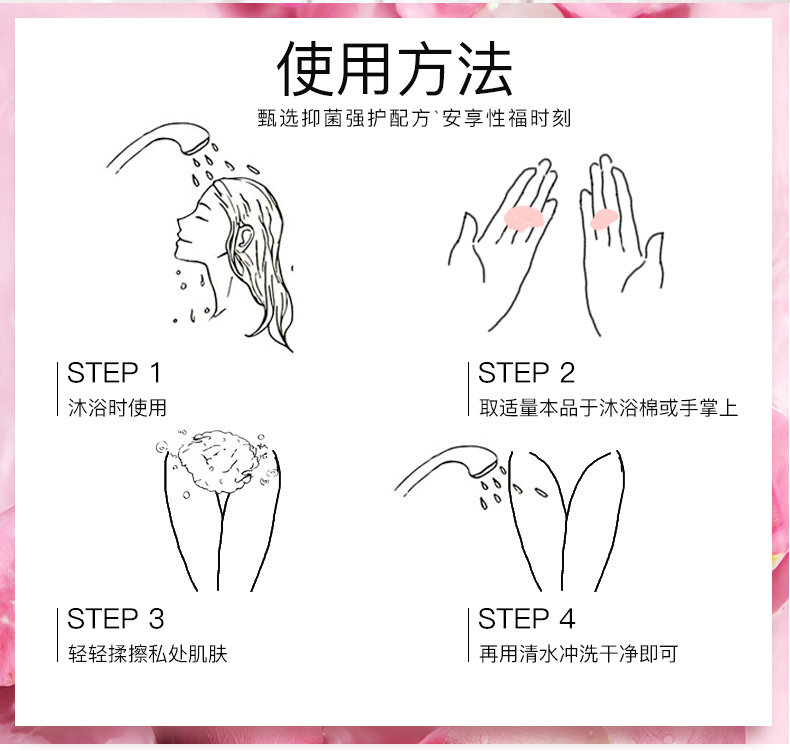 使用方法

甄选抑菌强护配方`安享性福时刻

STEP 1
沐浴时使用

STEP 2
取适量本品于沐浴棉或手掌上

STEP 3
轻轻揉擦私处肌肤

STEP 4
再用清水冲洗干净即可