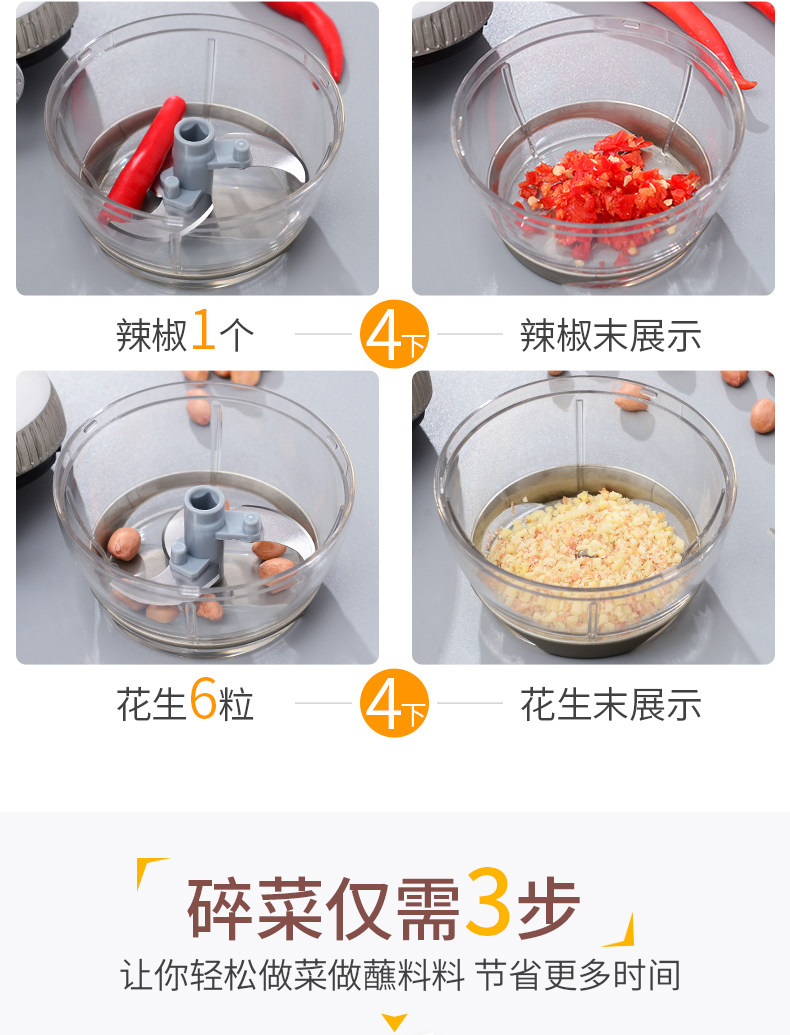 辣椒1个

4下

辣椒末展示

花生6粒

4下

花生末展示

碎菜仅需3步

让你轻松做菜做蘸料料 节省更多时间