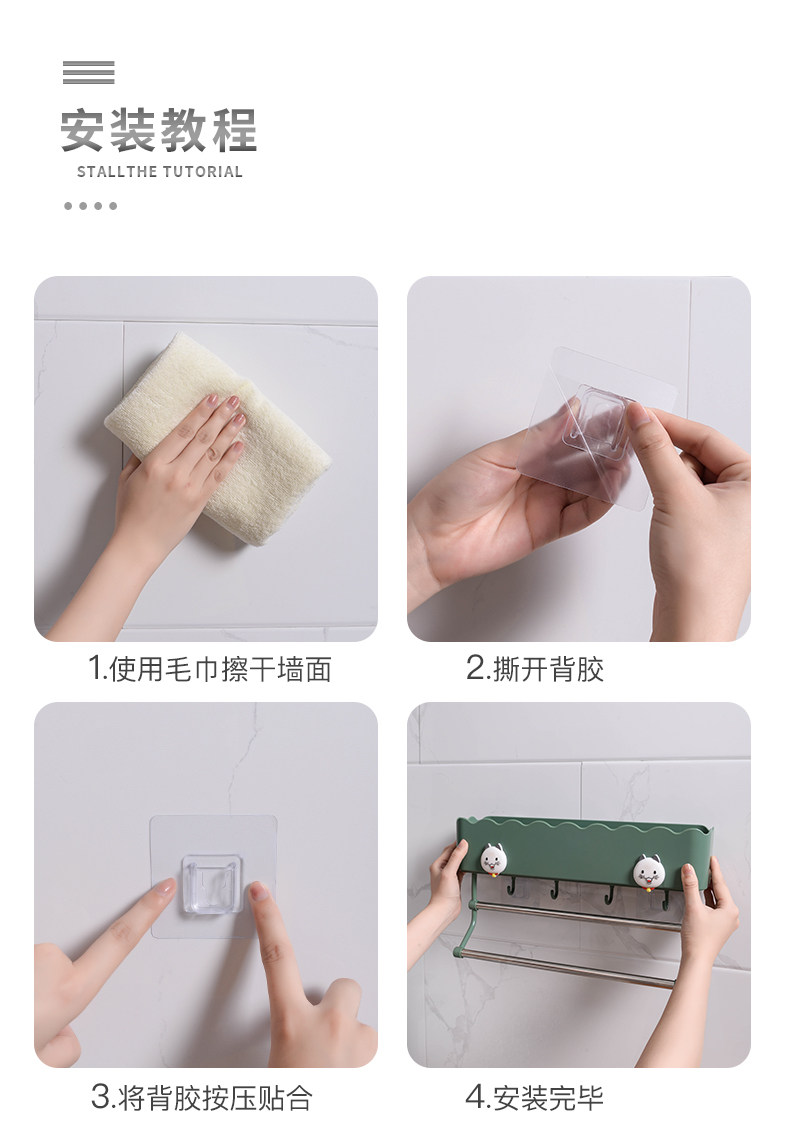 安装教程
STALLTHE TUTORIAL

1.使用毛巾擦干墙面

2.撕开背胶

3.将背胶按压贴合

4.安装完毕